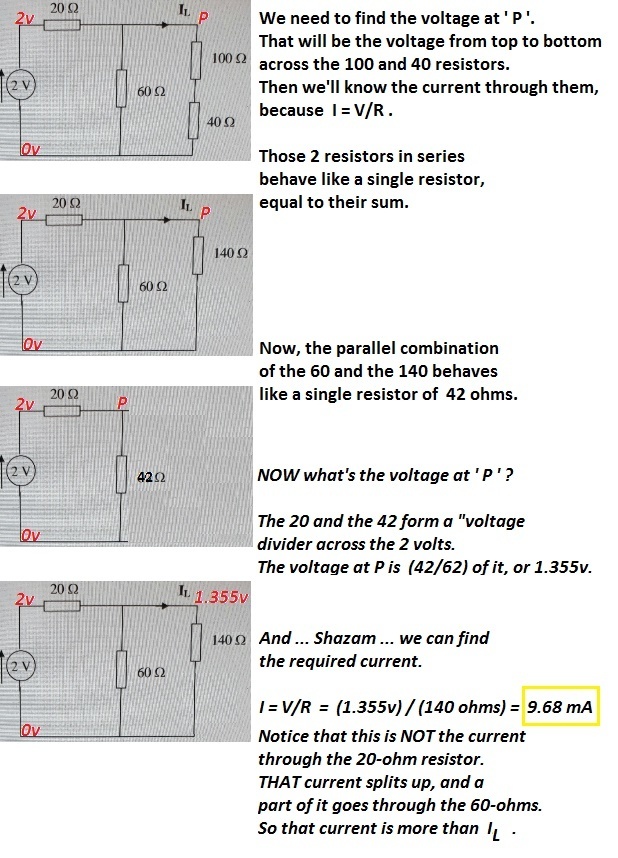 2v 20 Ω $I_L$ P 100 Ω 2 V 60 Ω 40 Ω 0v

We need to find the voltage at ' P '.
That will be the voltage from top to bottom across the 100 and 40 resistors.
Then we'll know the current through them, because I = V/R .

Those 2 resistors in series behave like a single resistor, equal to their sum.

2v 20 Ω $I_L$ P 140 Ω 2 V 60 Ω 0v

Now, the parallel combination of the 60 and the 140 behaves like a single resistor of 42 ohms.

2v 20 Ω P 2 V 42 Ω 0v

NOW what's the voltage at ' P ' ?

The 20 and the 42 form a "voltage divider across the 2 volts.
The voltage at P is (42/62) of it, or 1.355v.

2v 20 Ω $I_L$ 1.355v 140 Ω 2 V 60 Ω 0v

And ... Shazam ... we can find the required current.

I = V/R = (1.355v) / (140 ohms) = 9.68 mA
Notice that this is NOT the current through the 20-ohm resistor.
THAT current splits up, and a part of it goes through the 60-ohms.
So that current is more than $I_L$ .