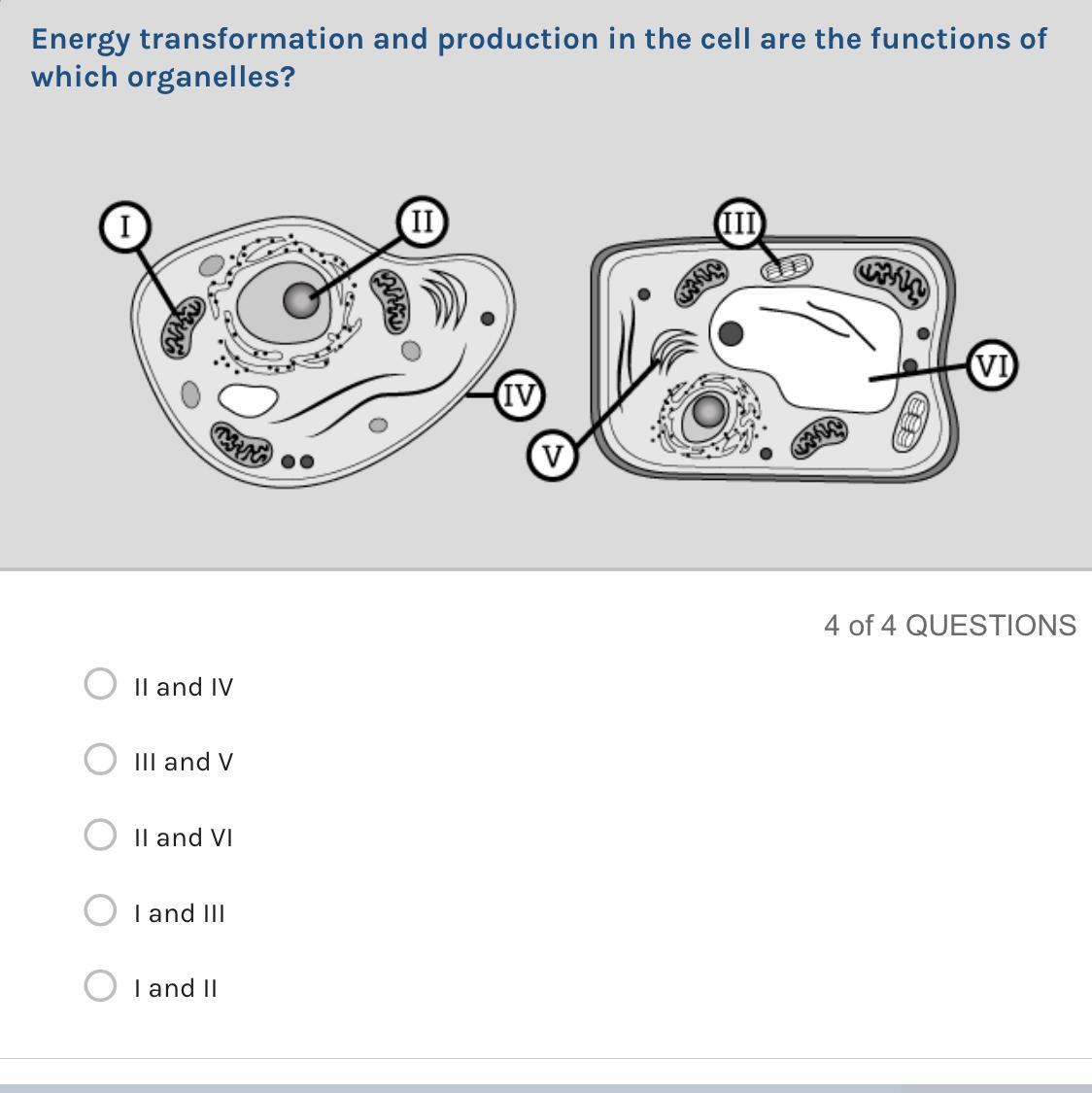 Energy transformation and production in the cell are the functions of which organelles?

I

II

III

IV

V

VI

4 of 4 QUESTIONS

II and IV

III and V

II and VI

I and III

I and II