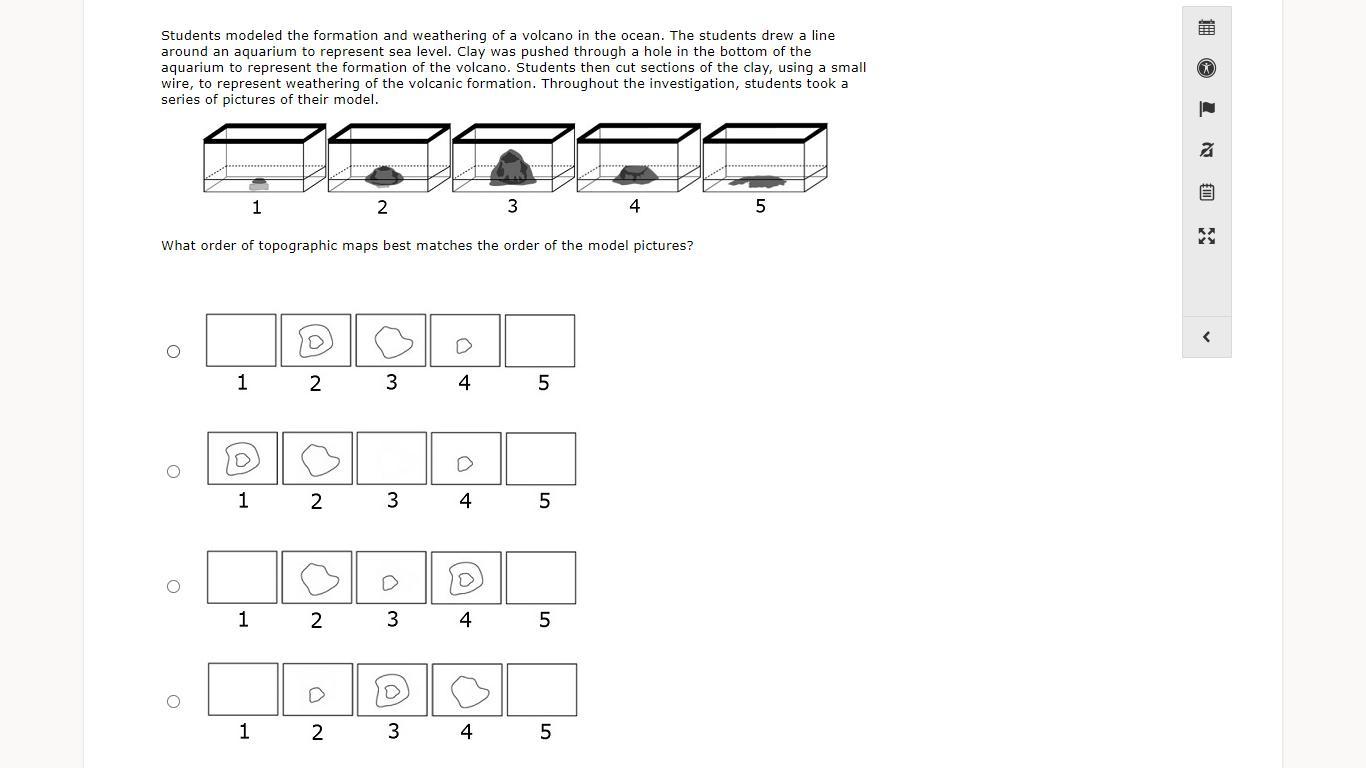 Students modeled the formation and weathering of a volcano in the ocean. The students drew a line around an aquarium to represent sea level. Clay was pushed through a hole in the bottom of the aquarium to represent the formation of the volcano. Students then cut sections of the clay, using a small wire, to represent weathering of the volcanic formation. Throughout the investigation, students took a series of pictures of their model.

1 2 3 4 5

What order of topographic maps best matches the order of the model pictures?

1 2 3 4 5

1 2 3 4 5

1 2 3 4 5

1 2 3 4 5