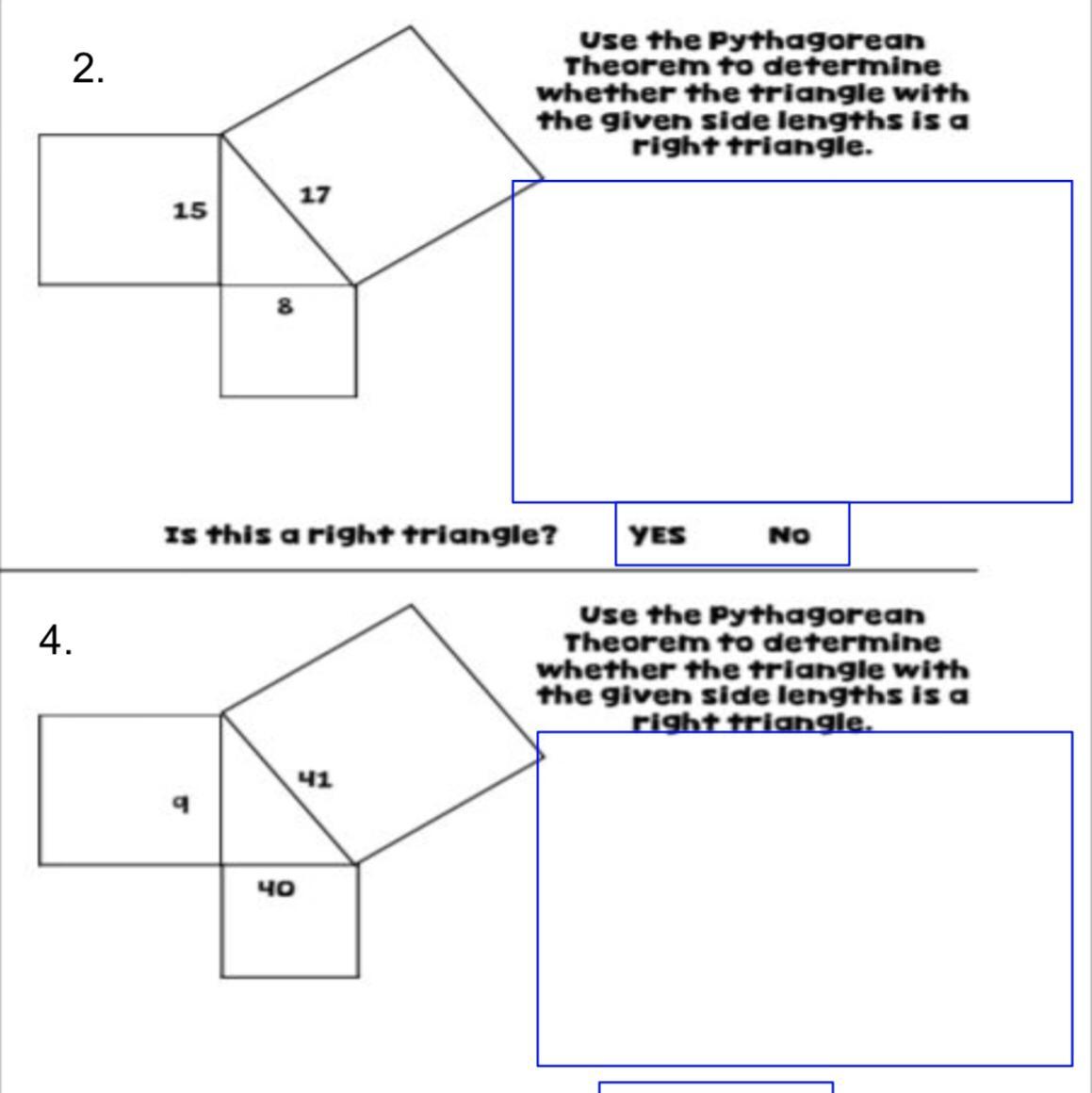 2.

Use the Pythagorean Theorem to determine whether the triangle with the given side lengths is a right triangle.

15

17

8

Is this a right triangle?

YES No

4.

Use the Pythagorean Theorem to determine whether the triangle with the given side lengths is a right triangle.

9

41

40