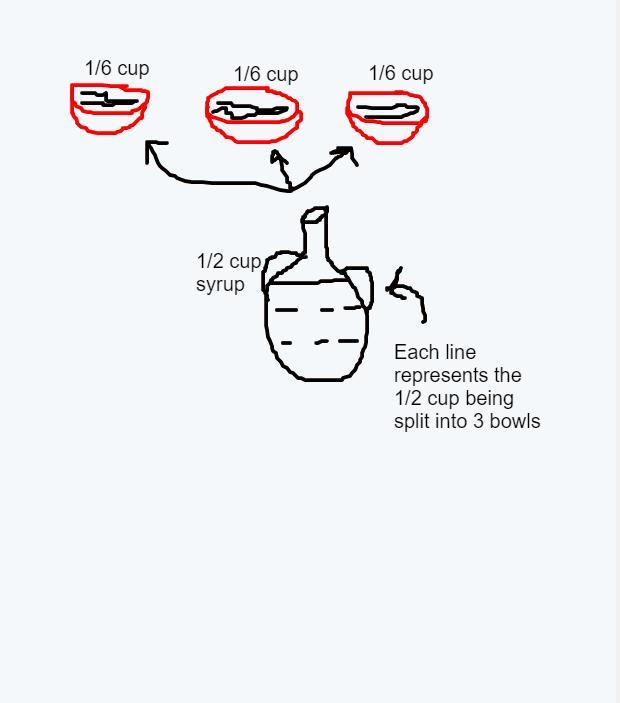 1/6 cup
1/6 cup
1/6 cup

1/2 cup syrup

Each line represents the 1/2 cup being split into 3 bowls