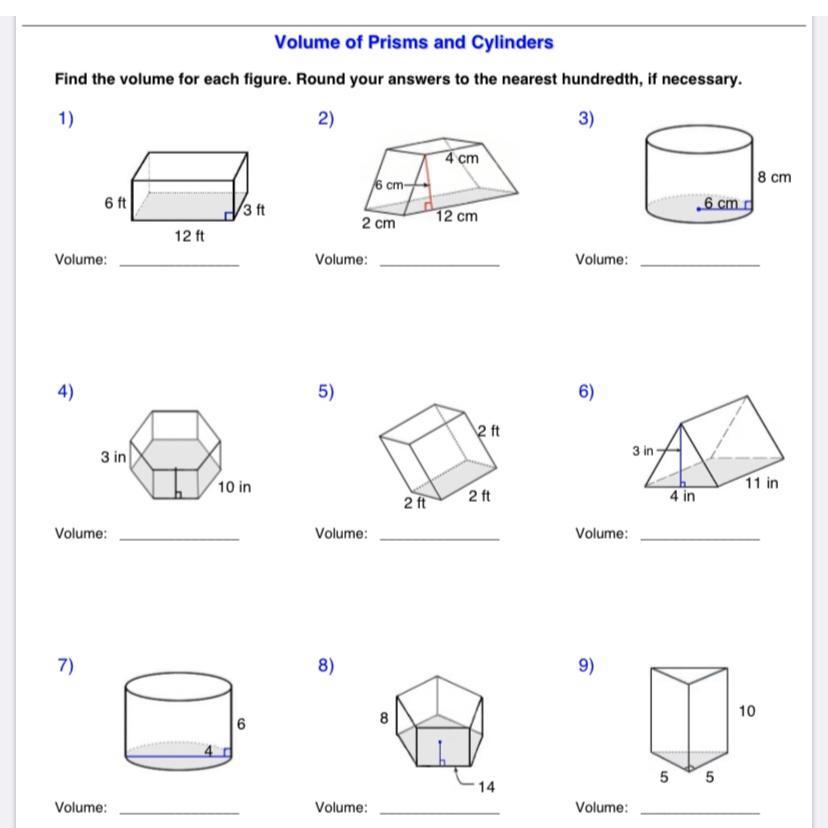 Volume of Prisms and Cylinders

Find the volume for each figure. Round your answers to the nearest hundredth, if necessary.

1)

6 ft
3 ft
12 ft

Volume: ____________

2)

4 cm
6 cm
2 cm
12 cm

Volume: ____________

3)

8 cm
6 cm

Volume: ____________

4)

3 in
10 in

Volume: ____________

5)

2 ft
2 ft
2 ft

Volume: ____________

6)

3 in
4 in
11 in

Volume: ____________

7)

6
4

Volume: ____________

8)

8
14

Volume: ____________

9)

10
5
5

Volume: ____________