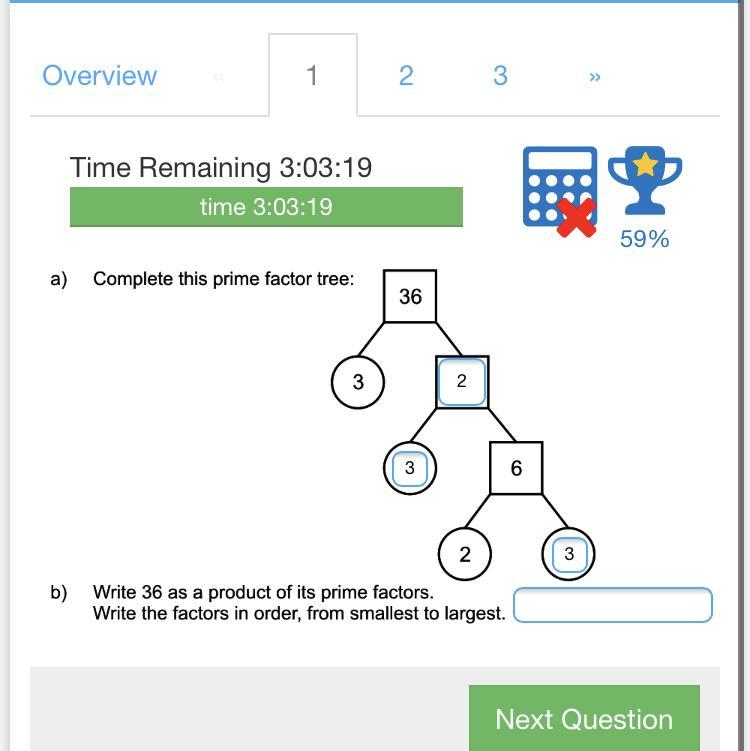 Overview « 1 2 3 »

Time Remaining 3:03:19

time 3:03:19

59%

a) Complete this prime factor tree:

36

3

2

3

6

2

3

b) Write 36 as a product of its prime factors.
Write the factors in order, from smallest to largest.

Next Question