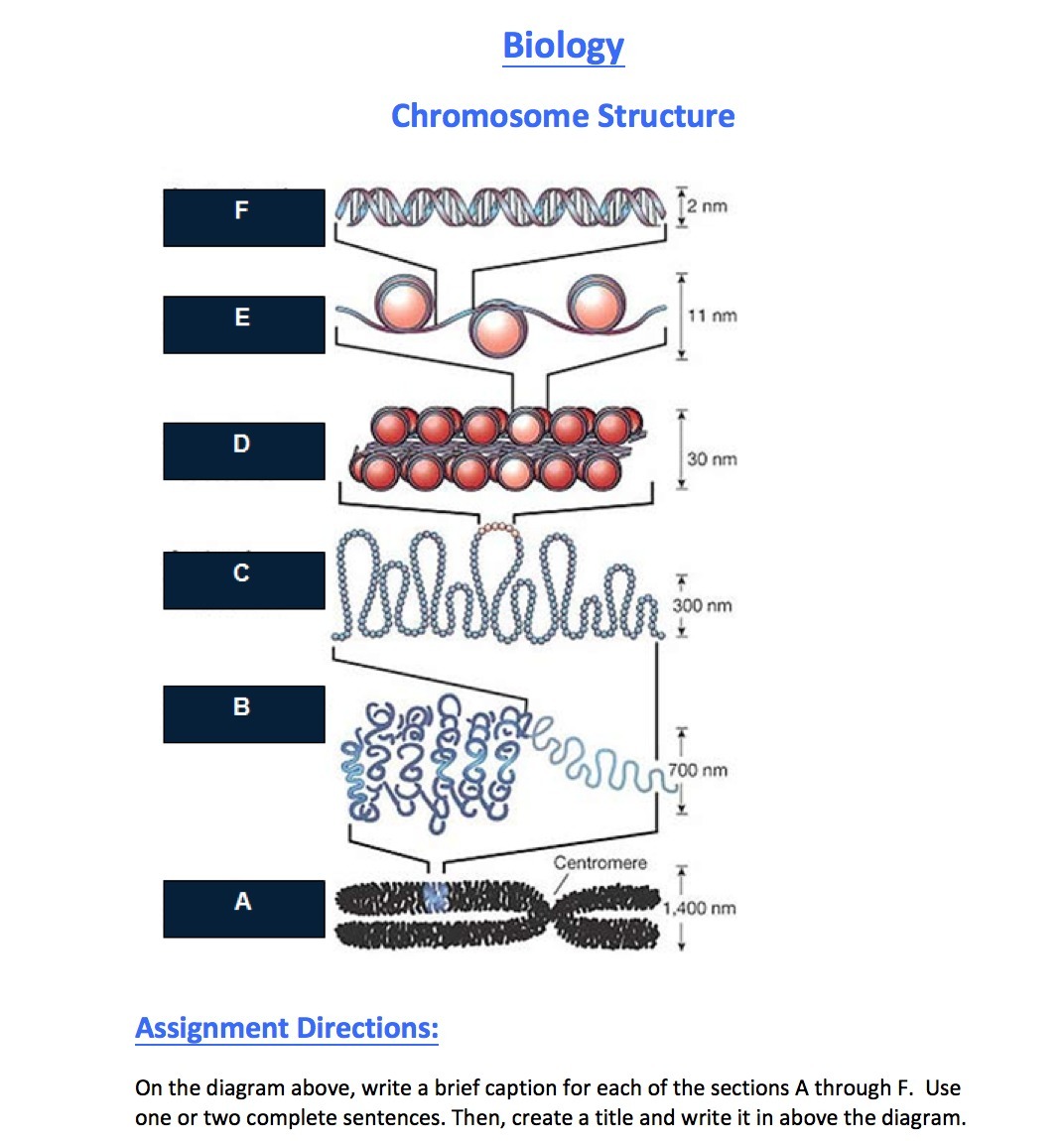 Biology

Chromosome Structure

F

2 nm

E

11 nm

D

30 nm

C

300 nm

B

700 nm

Centromere

A

1,400 nm

Assignment Directions:

On the diagram above, write a brief caption for each of the sections A through F. Use one or two complete sentences. Then, create a title and write it in above the diagram.