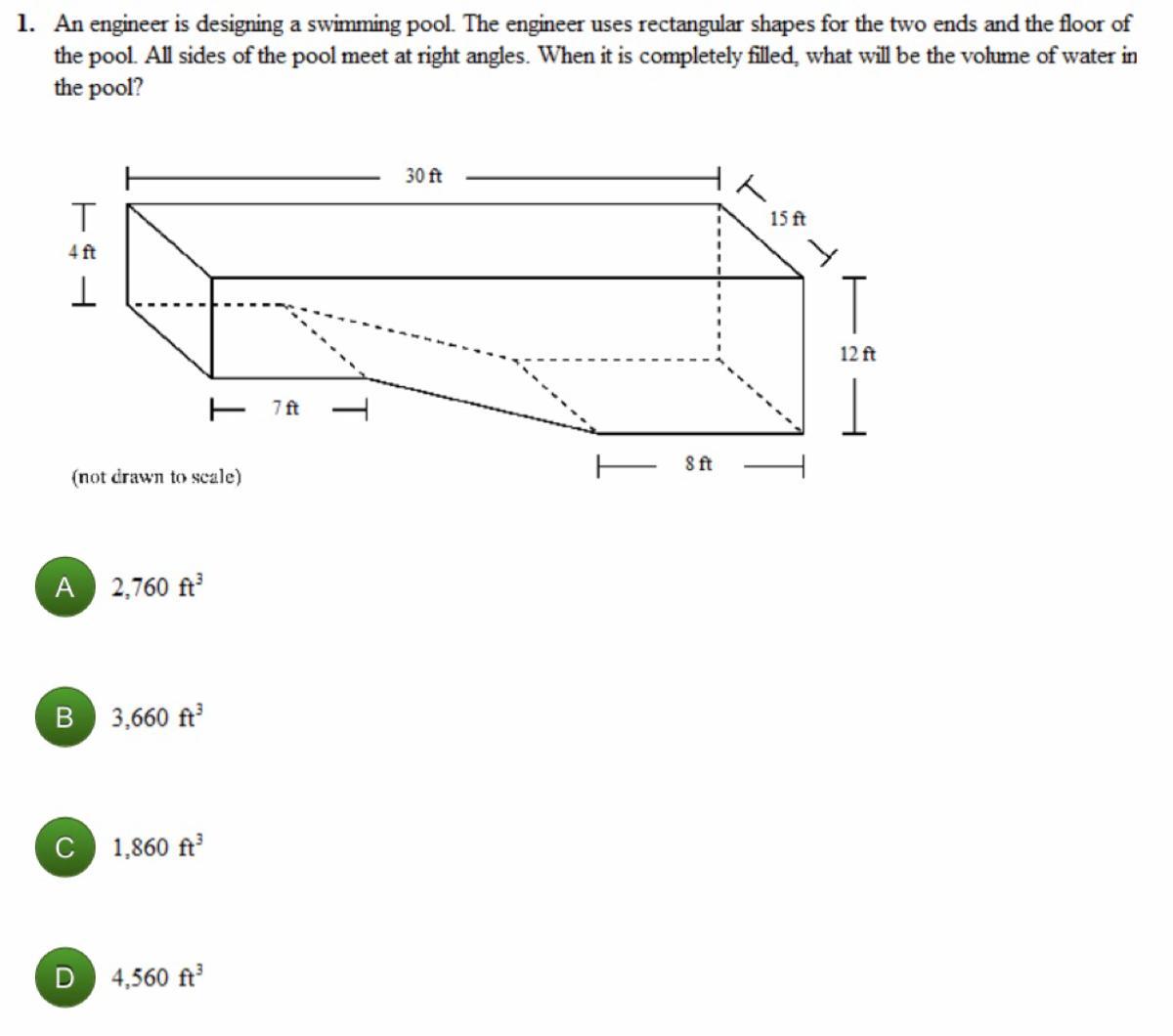 1. An engineer is designing a swimming pool. The engineer uses rectangular shapes for the two ends and the floor of the pool. All sides of the pool meet at right angles. When it is completely filled, what will be the volume of water in the pool?

30 ft

15 ft

4 ft

12 ft

7 ft

8 ft

(not drawn to scale)

A 2,760 $ft^3$

B 3,660 $ft^3$

C 1,860 $ft^3$

D 4,560 $ft^3$