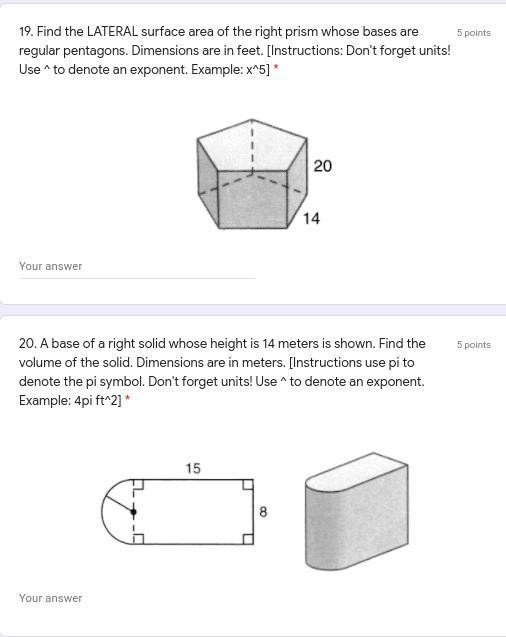 19. Find the LATERAL surface area of the right prism whose bases are regular pentagons. Dimensions are in feet. [Instructions: Don't forget units! Use ^ to denote an exponent. Example: x^5] *

5 points

20

14

Your answer

20. A base of a right solid whose height is 14 meters is shown. Find the volume of the solid. Dimensions are in meters. [Instructions use pi to denote the pi symbol. Don't forget units! Use ^ to denote an exponent. Example: 4pi ft^2] *

5 points

15

8

Your answer