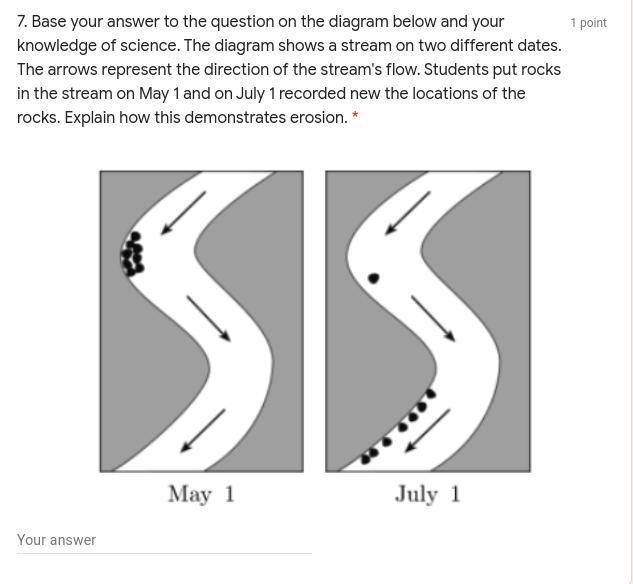 7. Base your answer to the question on the diagram below and your knowledge of science. The diagram shows a stream on two different dates. The arrows represent the direction of the stream's flow. Students put rocks in the stream on May 1 and on July 1 recorded new the locations of the rocks. Explain how this demonstrates erosion. *

1 point

May 1

July 1

Your answer