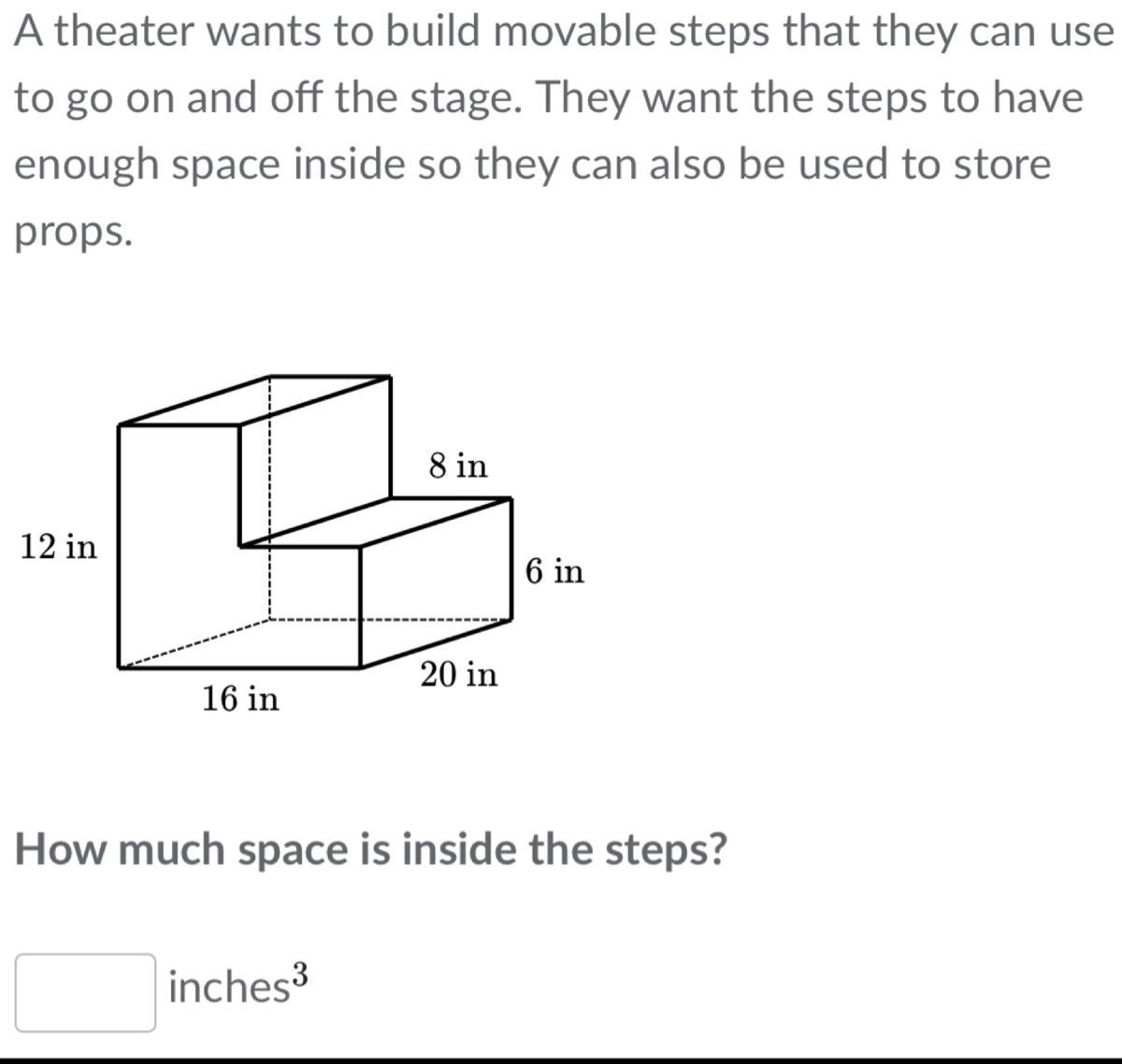 A theater wants to build movable steps that they can use to go on and off the stage. They want the steps to have enough space inside so they can also be used to store props.

8 in

12 in

6 in

20 in

16 in

How much space is inside the steps?

inches$^3$