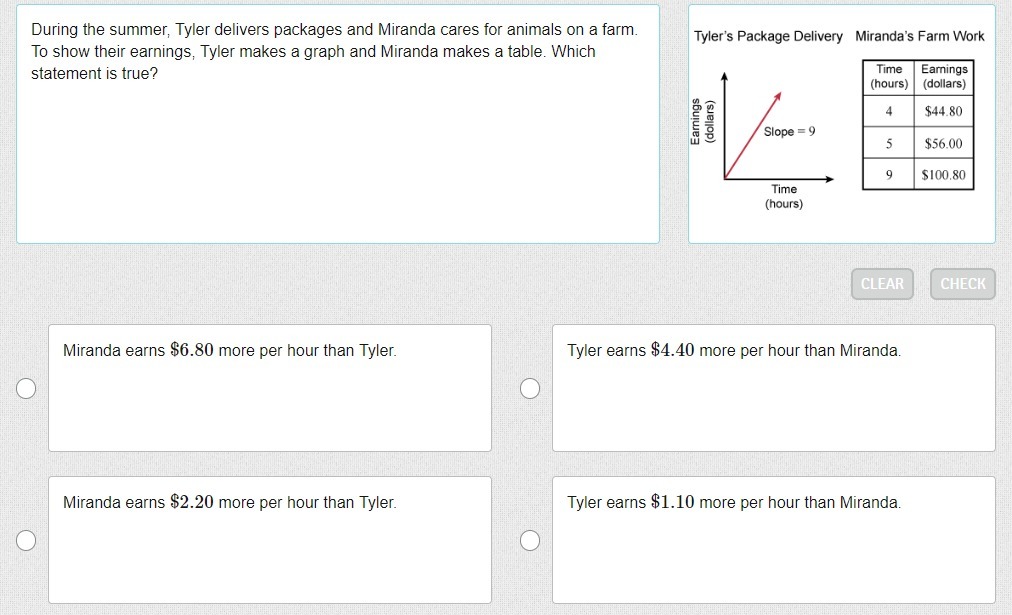 During the summer, Tyler delivers packages and Miranda cares for animals on a farm. To show their earnings, Tyler makes a graph and Miranda makes a table. Which statement is true?

Tyler's Package Delivery

Earnings (dollars)

Slope = 9

Time (hours)

Miranda's Farm Work

| Time (hours) | Earnings (dollars) |
|---|---|
| 4 | \$44.80 |
| 5 | \$56.00 |
| 9 | \$100.80 |

CLEAR CHECK

Miranda earns $\$6.80$ more per hour than Tyler.

Tyler earns $\$4.40$ more per hour than Miranda.

Miranda earns $\$2.20$ more per hour than Tyler.

Tyler earns $\$1.10$ more per hour than Miranda.