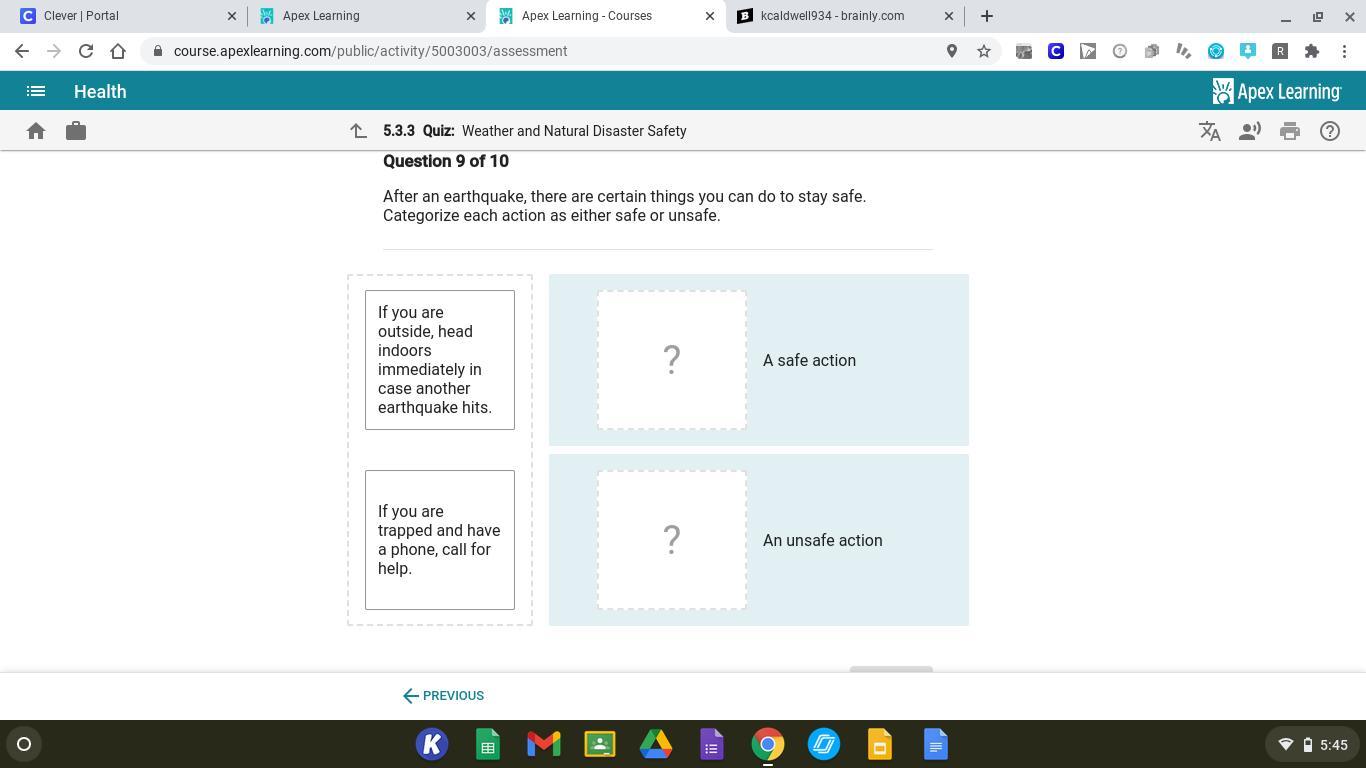 Clever | Portal
Apex Learning
Apex Learning - Courses
kcaldwell934 - brainly.com

course.apexlearning.com/public/activity/5003003/assessment

Health
Apex Learning

5.3.3 Quiz: Weather and Natural Disaster Safety

Question 9 of 10

After an earthquake, there are certain things you can do to stay safe. Categorize each action as either safe or unsafe.

If you are outside, head indoors immediately in case another earthquake hits.

If you are trapped and have a phone, call for help.

?

A safe action

?

An unsafe action

PREVIOUS

5:45