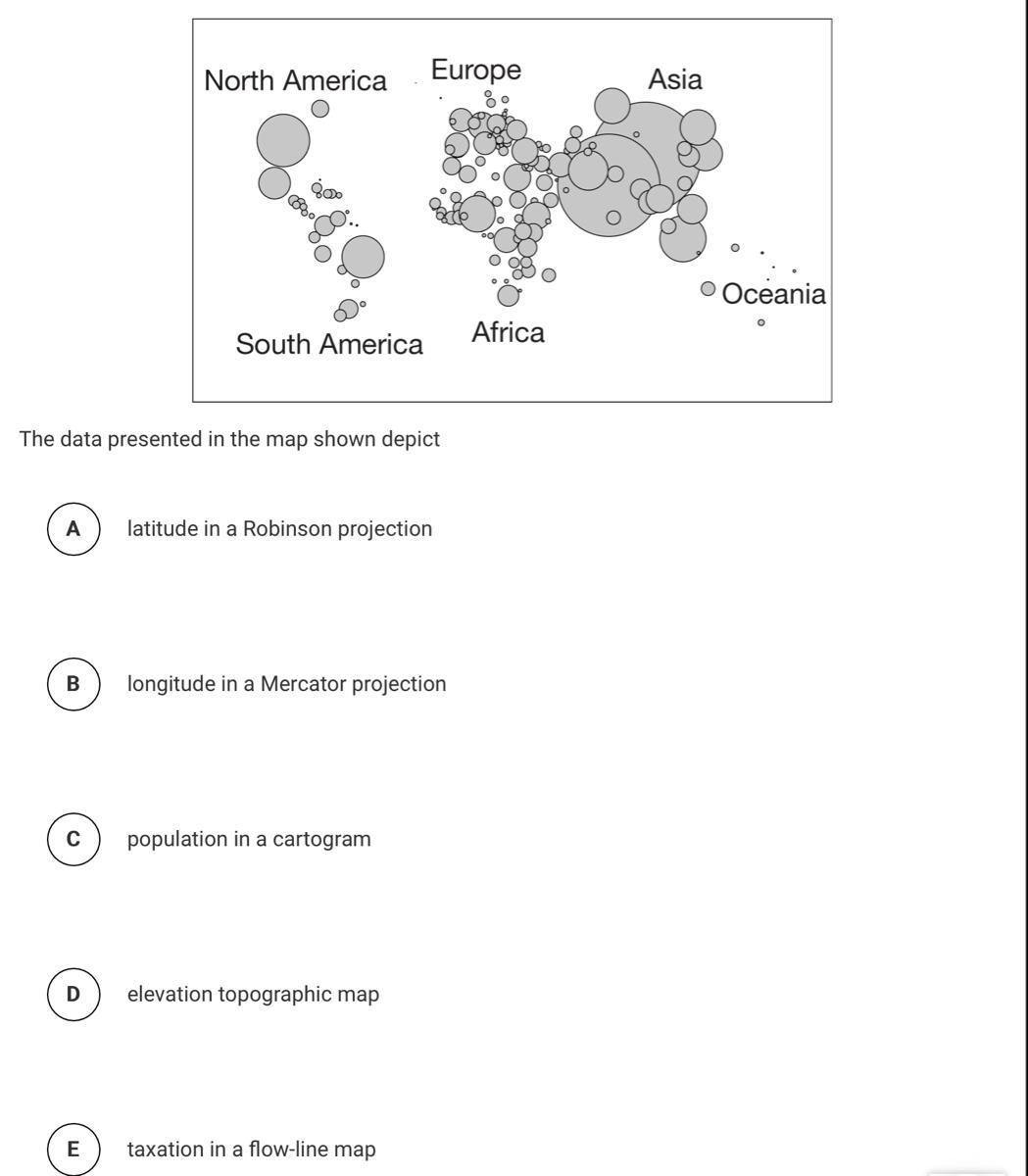 North America
Europe
Asia
Oceania
South America
Africa

The data presented in the map shown depict

A latitude in a Robinson projection

B longitude in a Mercator projection

C population in a cartogram

D elevation topographic map

E taxation in a flow-line map