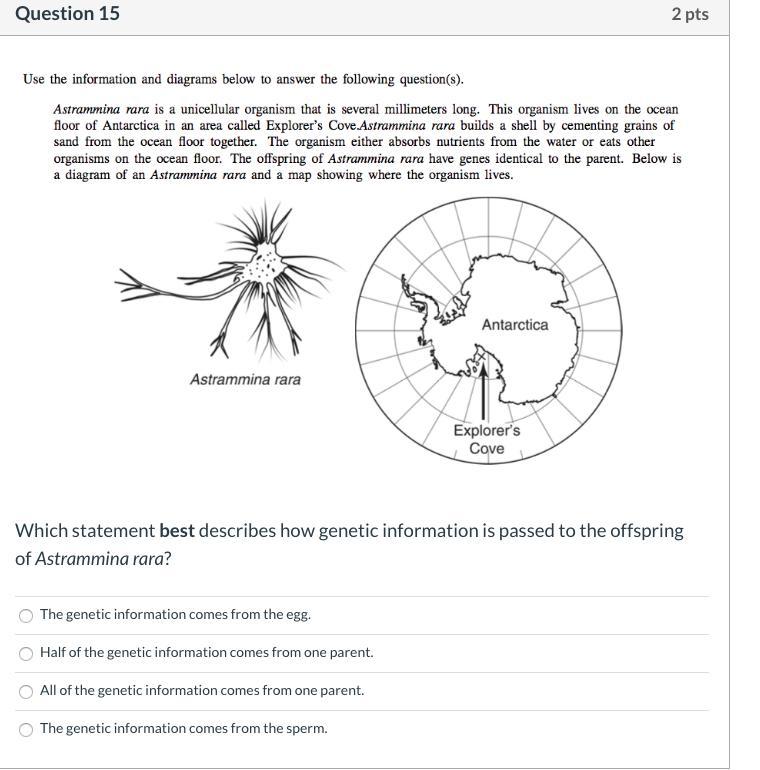 Question 15

2 pts

Use the information and diagrams below to answer the following question(s).

Astrammina rara is a unicellular organism that is several millimeters long. This organism lives on the ocean floor of Antarctica in an area called Explorer's Cove.Astrammina rara builds a shell by cementing grains of sand from the ocean floor together. The organism either absorbs nutrients from the water or eats other organisms on the ocean floor. The offspring of Astrammina rara have genes identical to the parent. Below is a diagram of an Astrammina rara and a map showing where the organism lives.

Astrammina rara

Antarctica

Explorer's Cove

Which statement best describes how genetic information is passed to the offspring of Astrammina rara?

The genetic information comes from the egg.

Half of the genetic information comes from one parent.

All of the genetic information comes from one parent.

The genetic information comes from the sperm.