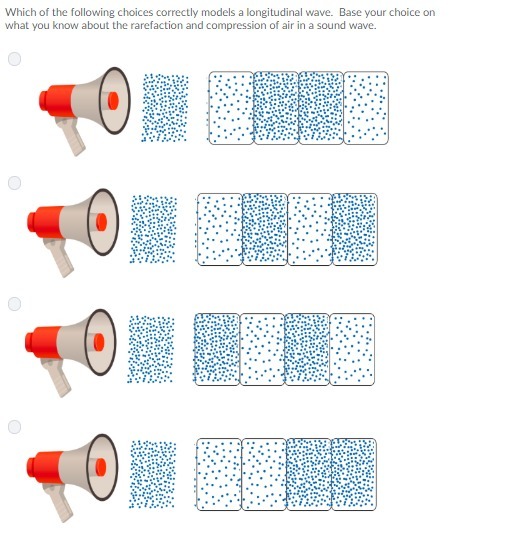 Which of the following choices correctly models a longitudinal wave. Base your choice on what you know about the rarefaction and compression of air in a sound wave.