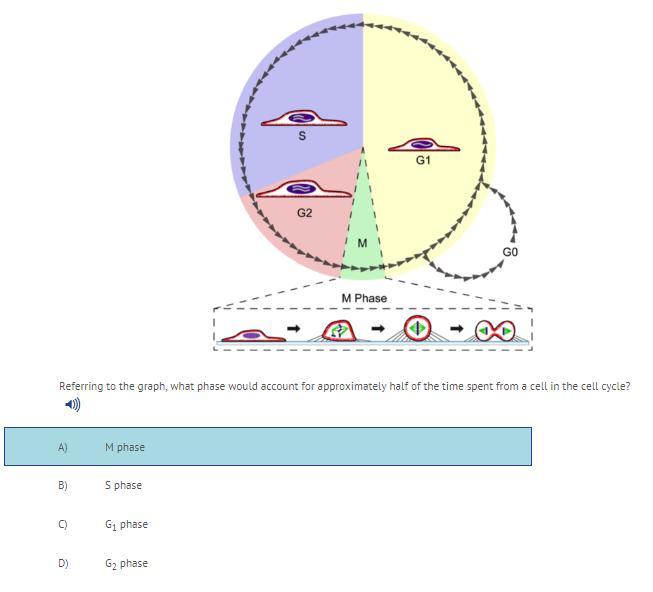 S

G1

G2

M

G0

M Phase

Referring to the graph, what phase would account for approximately half of the time spent from a cell in the cell cycle?

A) M phase

B) S phase

C) $G_1$ phase

D) $G_2$ phase