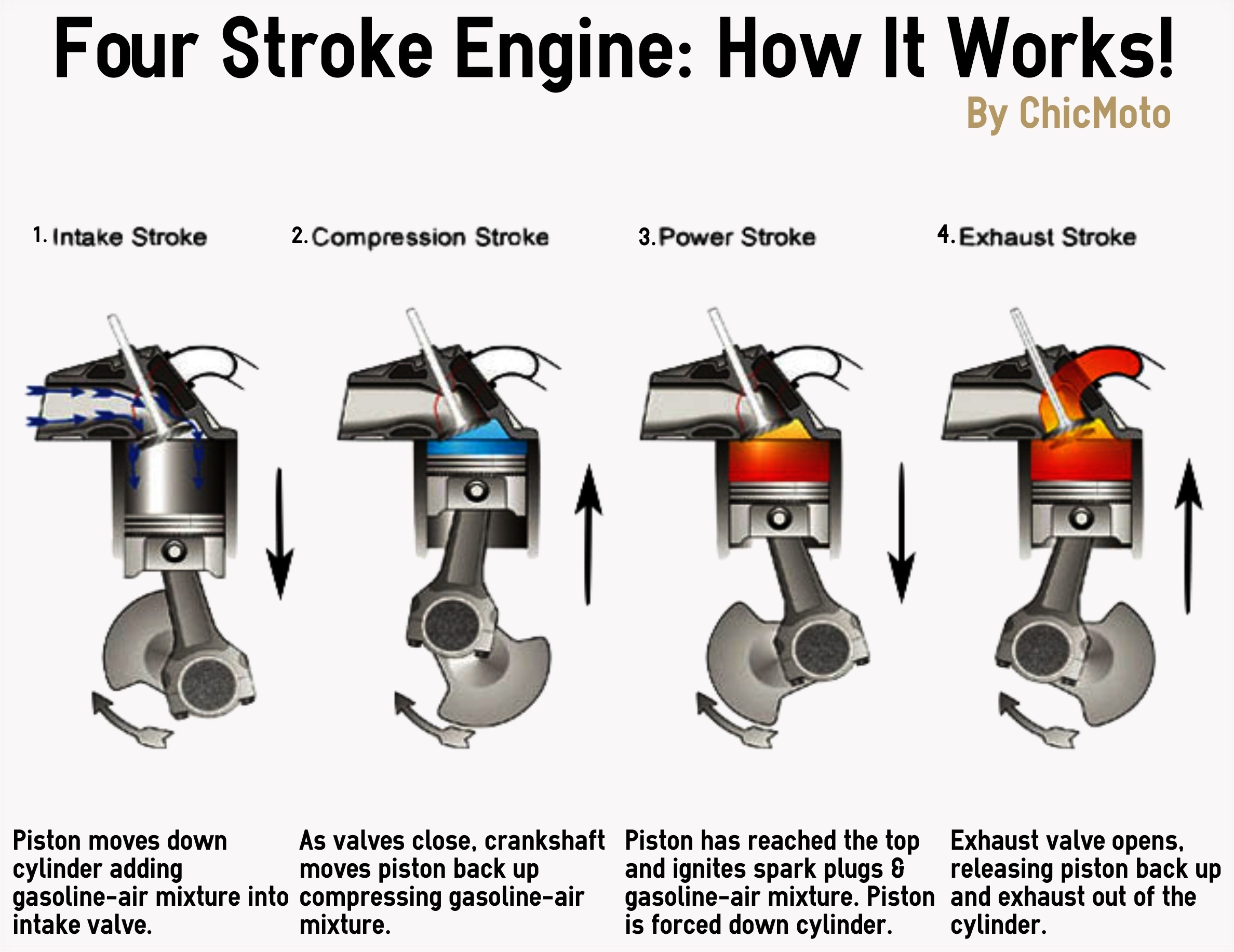 Four Stroke Engine: How It Works!

By ChicMoto

1. Intake Stroke

2. Compression Stroke

3. Power Stroke

4. Exhaust Stroke

Piston moves down cylinder adding gasoline-air mixture into intake valve.

As valves close, crankshaft moves piston back up compressing gasoline-air mixture.

Piston has reached the top and ignites spark plugs & gasoline-air mixture. Piston is forced down cylinder.

Exhaust valve opens, releasing piston back up and exhaust out of the cylinder.