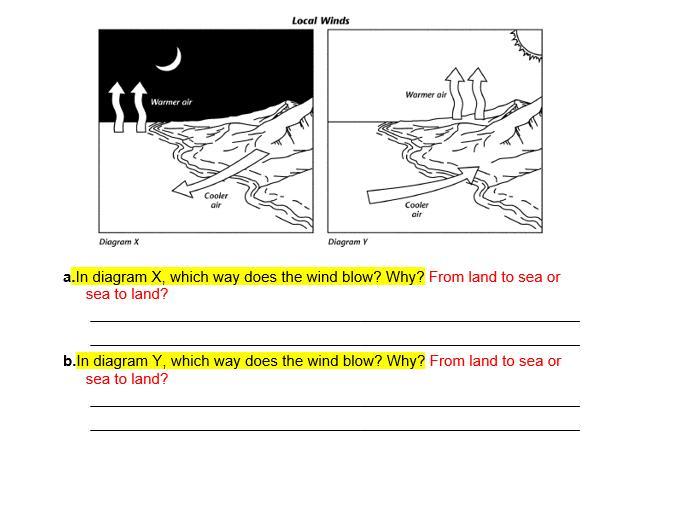 Local Winds

Warmer air

Cooler air

Diagram X

Warmer air

Cooler air

Diagram Y

a.In diagram X, which way does the wind blow? Why? From land to sea or sea to land?

b.In diagram Y, which way does the wind blow? Why? From land to sea or sea to land?