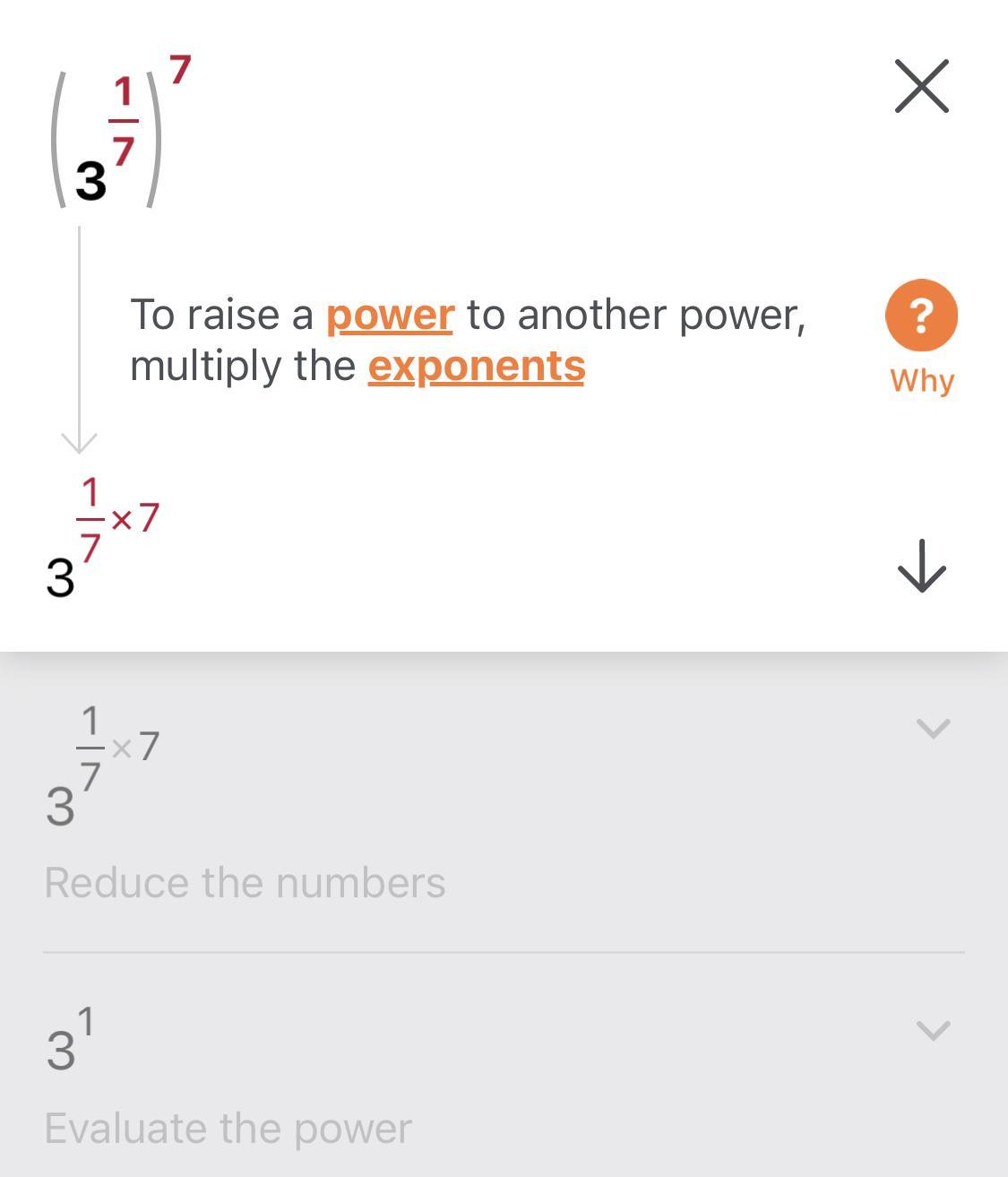 $\left(3^{\frac{1}{7}}\right)^{7}$

To raise a power to another power, multiply the exponents

?

Why

$3^{\frac{1}{7}\times 7}$

$3^{\frac{1}{7}\times 7}$

Reduce the numbers

$3^{1}$

Evaluate the power