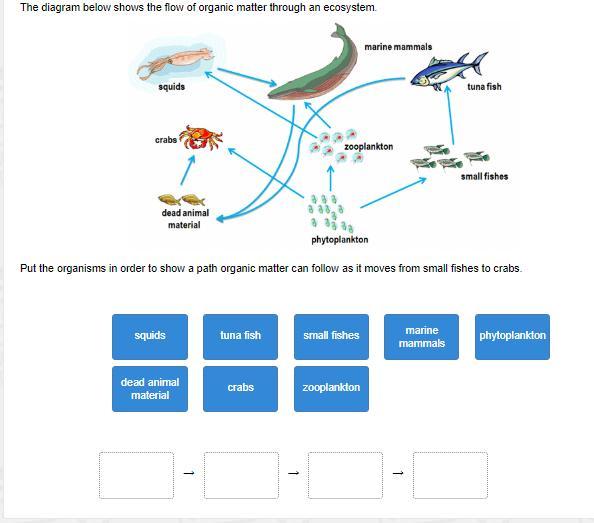 The diagram below shows the flow of organic matter through an ecosystem.

marine mammals

squids

tuna fish

crabs

zooplankton

small fishes

dead animal material

phytoplankton

Put the organisms in order to show a path organic matter can follow as it moves from small fishes to crabs.

squids

tuna fish

small fishes

marine mammals

phytoplankton

dead animal material

crabs

zooplankton

→ → →