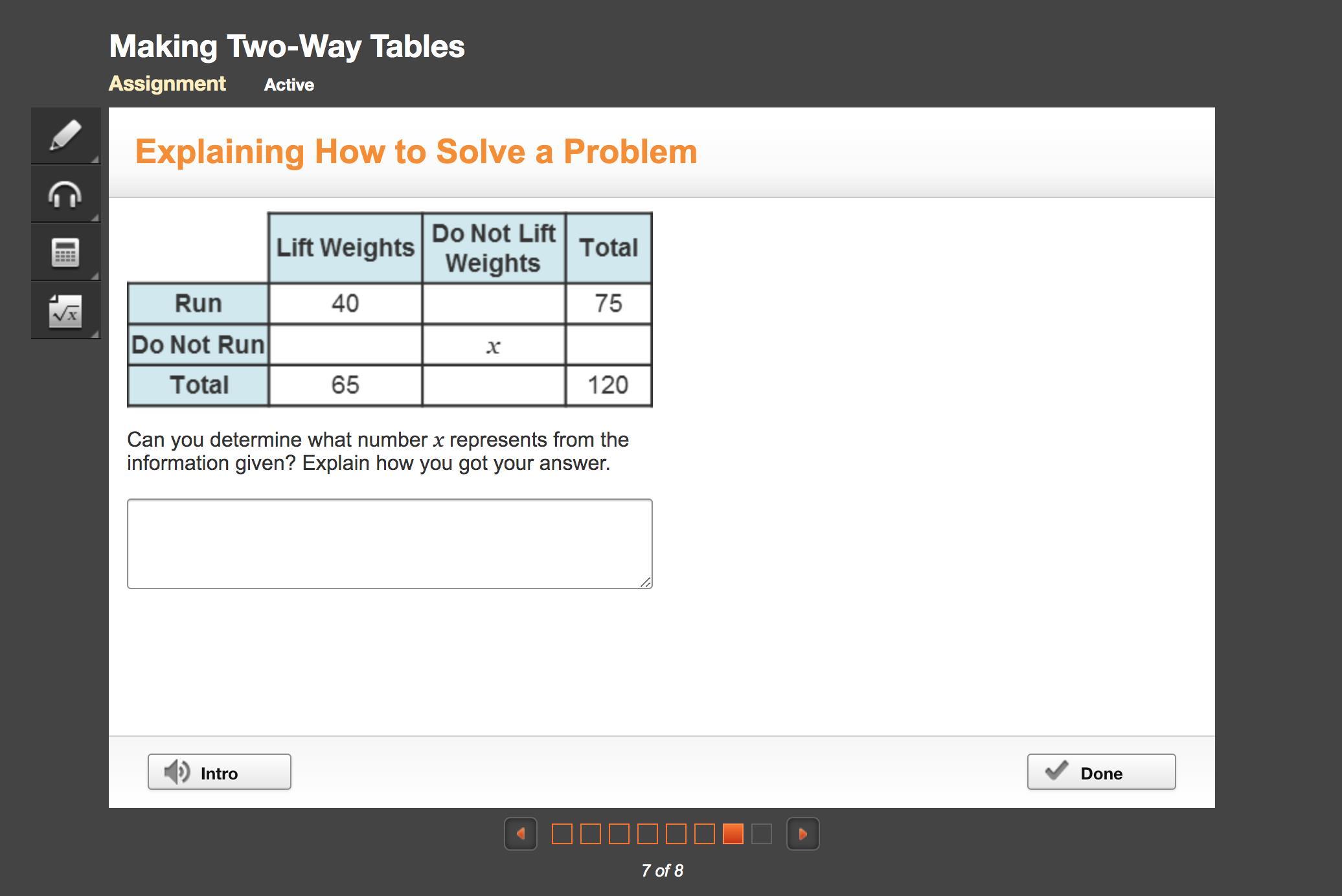 Making Two-Way Tables

Assignment Active

Explaining How to Solve a Problem

| | Lift Weights | Do Not Lift Weights | Total |
|---|---|---|---|
| Run | 40 | | 75 |
| Do Not Run | | $x$ | |
| Total | 65 | | 120 |

Can you determine what number $x$ represents from the information given? Explain how you got your answer.

Intro

Done

7 of 8