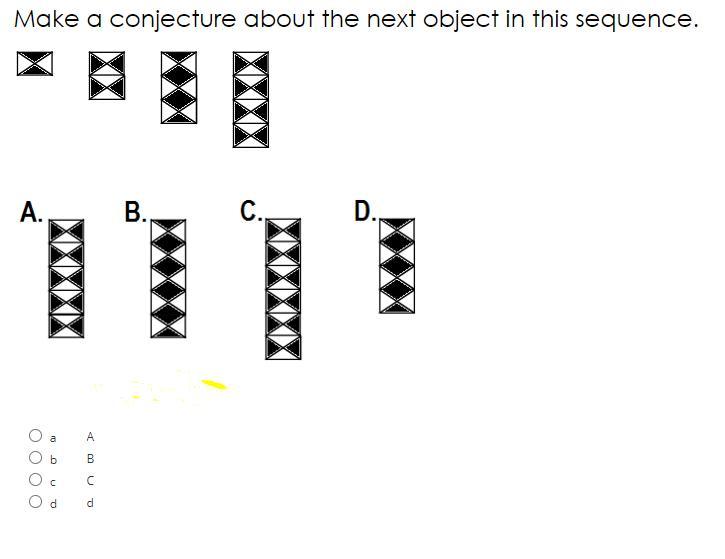 Make a conjecture about the next object in this sequence.

A.

B.

C.

D.

a A
b B
c C
d d