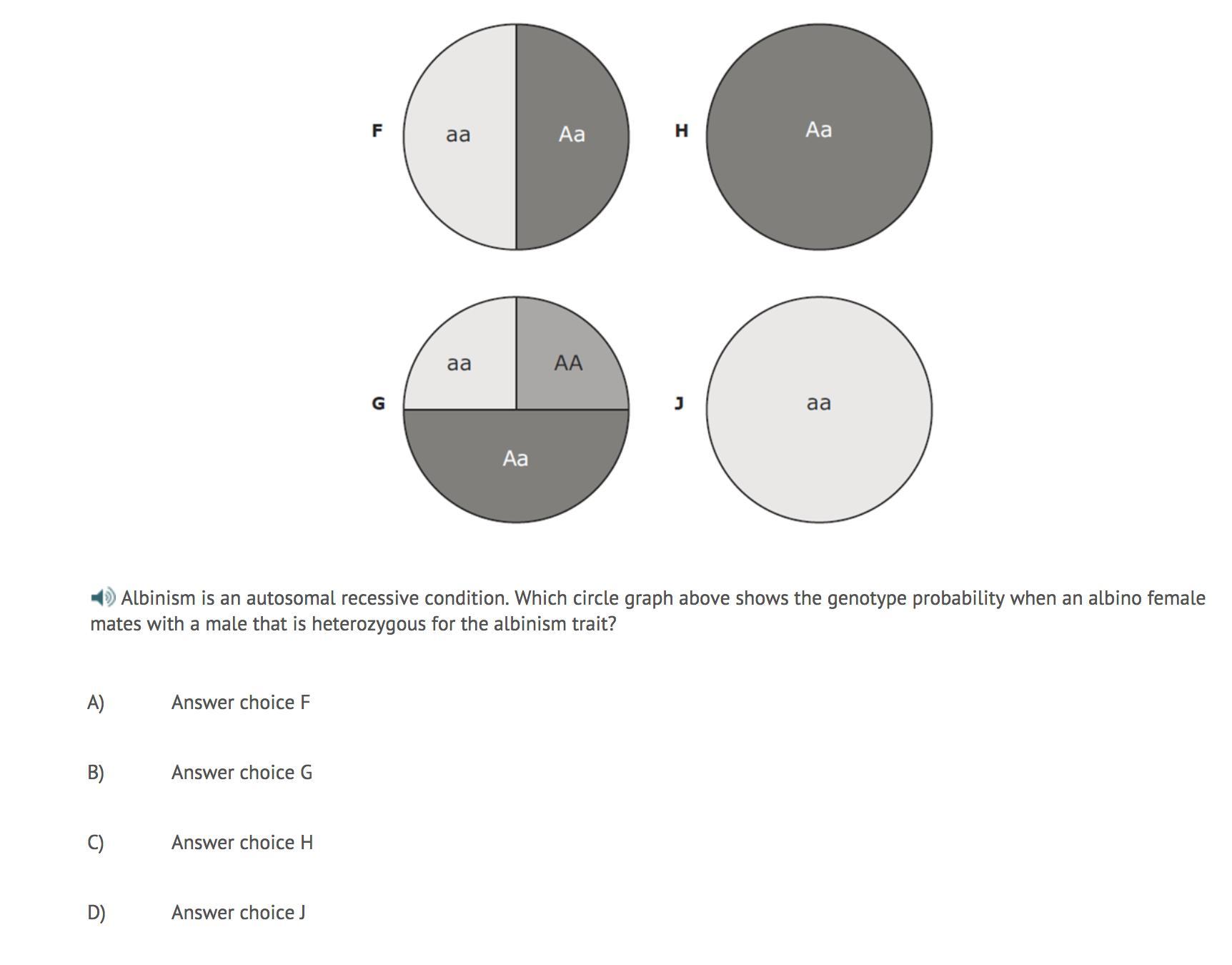 F aa Aa

H Aa

G aa AA Aa

J aa

Albinism is an autosomal recessive condition. Which circle graph above shows the genotype probability when an albino female mates with a male that is heterozygous for the albinism trait?

A) Answer choice F

B) Answer choice G

C) Answer choice H

D) Answer choice J