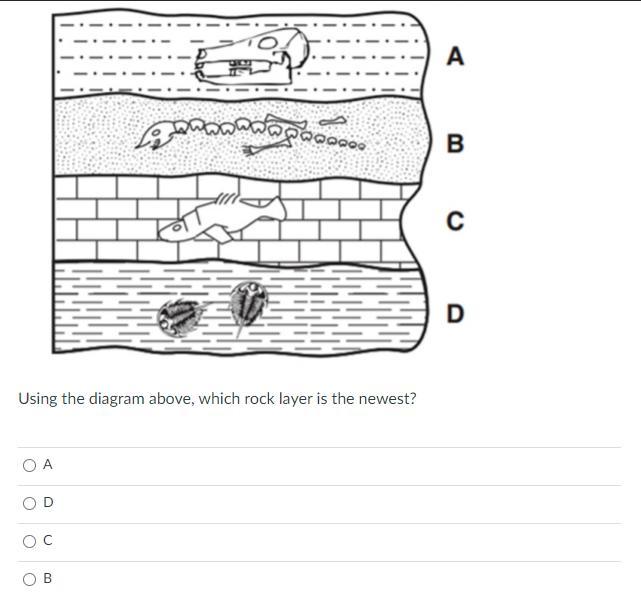 A

B

C

D

Using the diagram above, which rock layer is the newest?

A

D

C

B