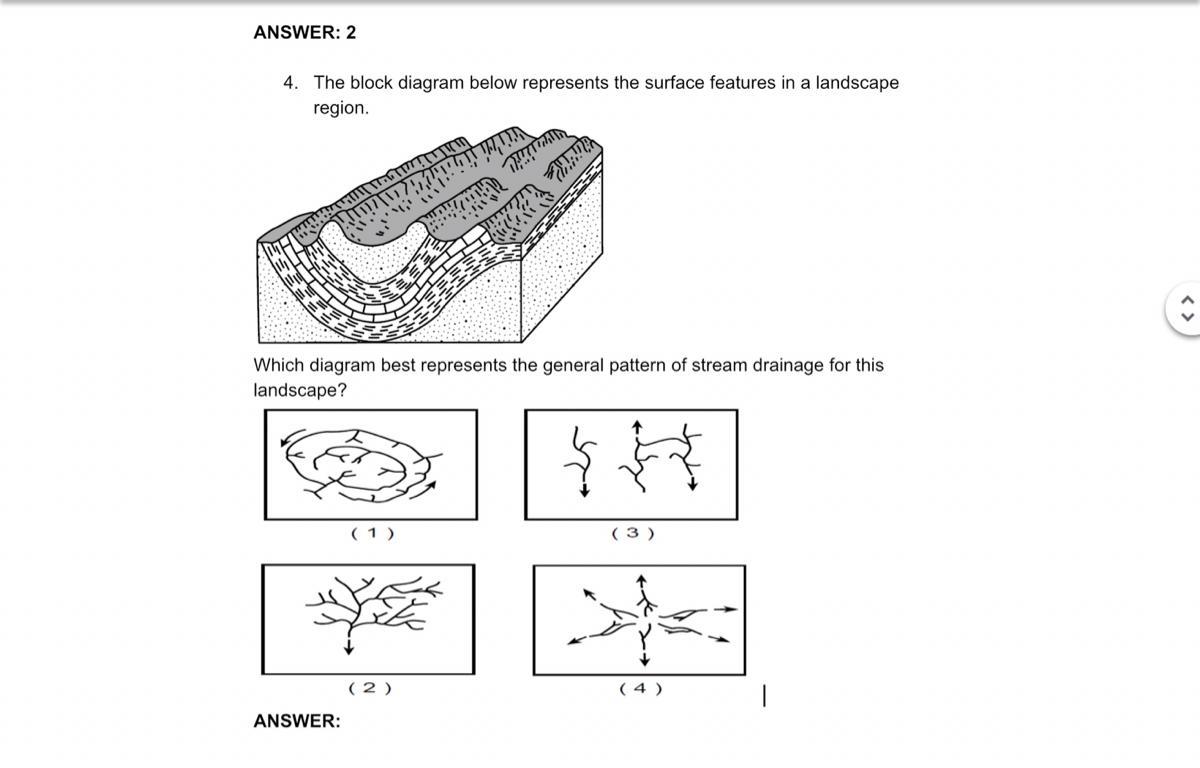 ANSWER: 2

4. The block diagram below represents the surface features in a landscape region.

Which diagram best represents the general pattern of stream drainage for this landscape?

( 1 )

( 3 )

( 2 )

( 4 )

ANSWER: