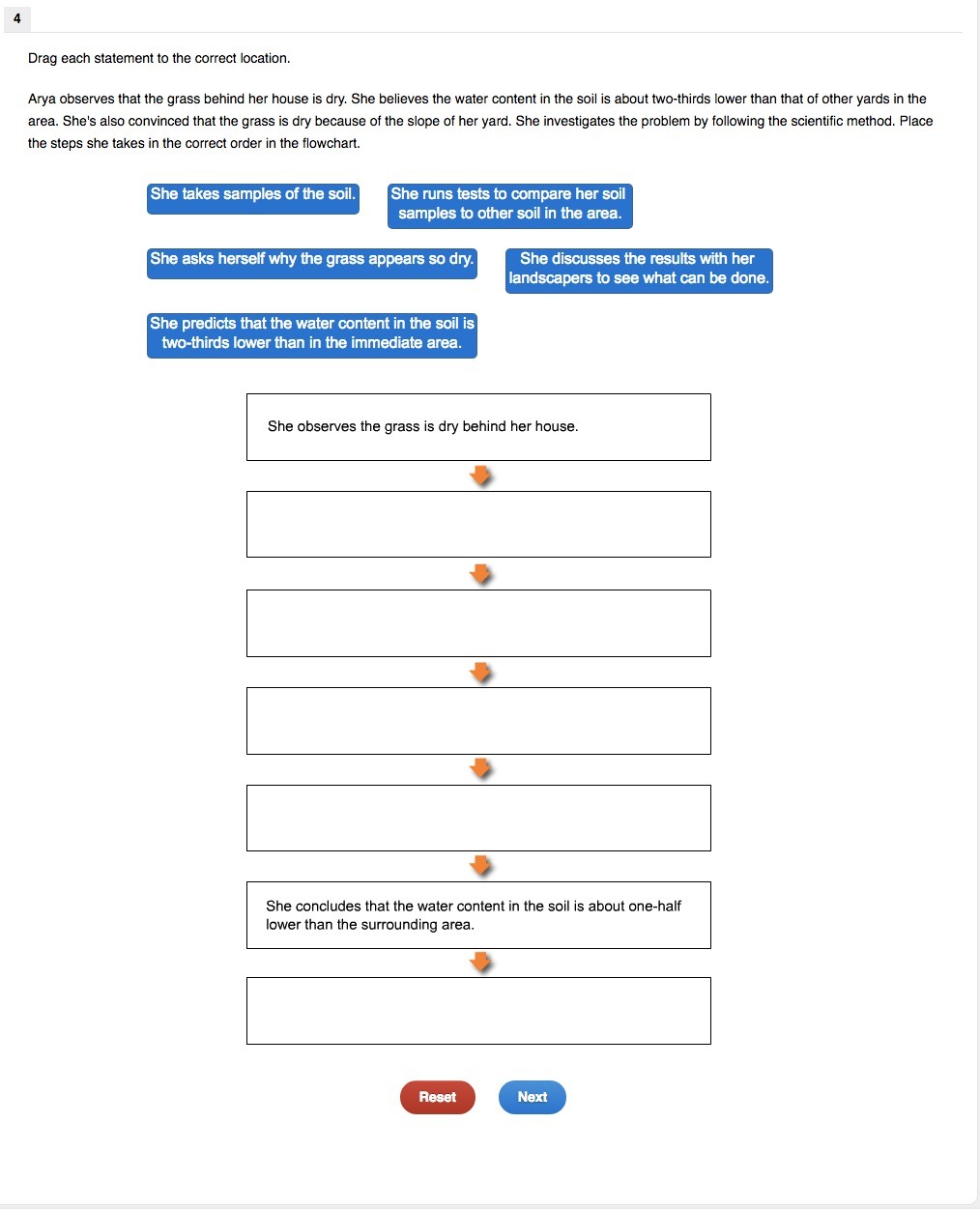 4

Drag each statement to the correct location.

Arya observes that the grass behind her house is dry. She believes the water content in the soil is about two-thirds lower than that of other yards in the area. She's also convinced that the grass is dry because of the slope of her yard. She investigates the problem by following the scientific method. Place the steps she takes in the correct order in the flowchart.

She takes samples of the soil.

She runs tests to compare her soil samples to other soil in the area.

She asks herself why the grass appears so dry.

She discusses the results with her landscapers to see what can be done.

She predicts that the water content in the soil is two-thirds lower than in the immediate area.

She observes the grass is dry behind her house.

She concludes that the water content in the soil is about one-half lower than the surrounding area.

Reset

Next