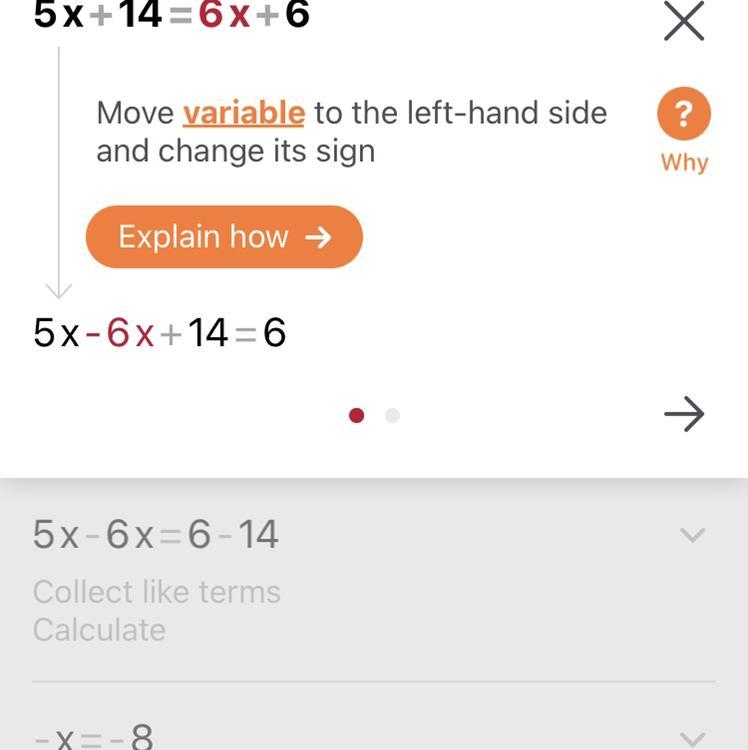 $5x+14=6x+6$

Move variable to the left-hand side and change its sign

?
Why

Explain how →

$5x-6x+14=6$

$5x-6x=6-14$

Collect like terms
Calculate

$-x=-8$