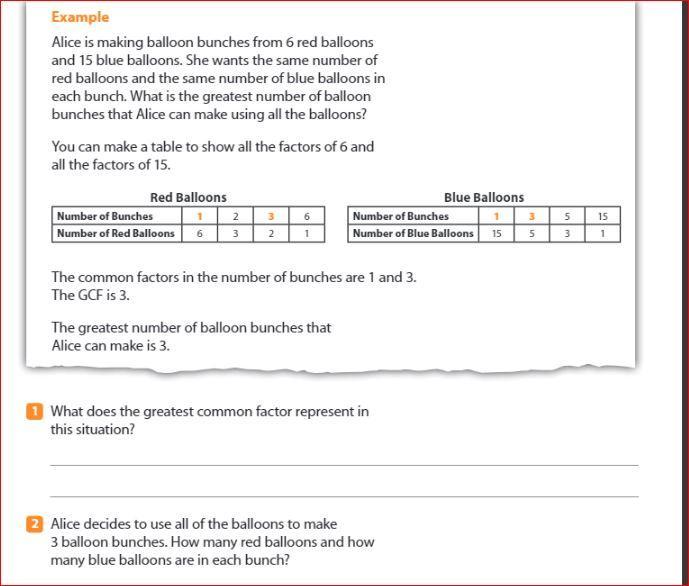 Example

Alice is making balloon bunches from 6 red balloons and 15 blue balloons. She wants the same number of red balloons and the same number of blue balloons in each bunch. What is the greatest number of balloon bunches that Alice can make using all the balloons?

You can make a table to show all the factors of 6 and all the factors of 15.

Red Balloons

| Number of Bunches | 1 | 2 | 3 | 6 |
|---|---|---|---|---|
| Number of Red Balloons | 6 | 3 | 2 | 1 |

Blue Balloons

| Number of Bunches | 1 | 3 | 5 | 15 |
|---|---|---|---|---|
| Number of Blue Balloons | 15 | 5 | 3 | 1 |

The common factors in the number of bunches are 1 and 3. The GCF is 3.

The greatest number of balloon bunches that Alice can make is 3.

1 What does the greatest common factor represent in this situation?

2 Alice decides to use all of the balloons to make 3 balloon bunches. How many red balloons and how many blue balloons are in each bunch?