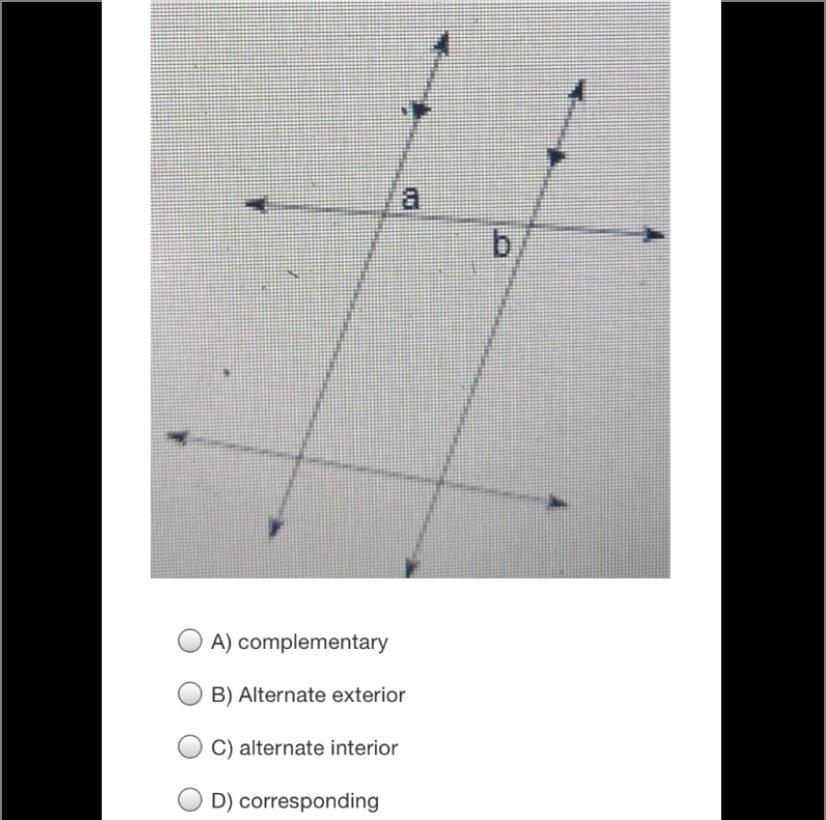 a

b

A) complementary

B) Alternate exterior

C) alternate interior

D) corresponding