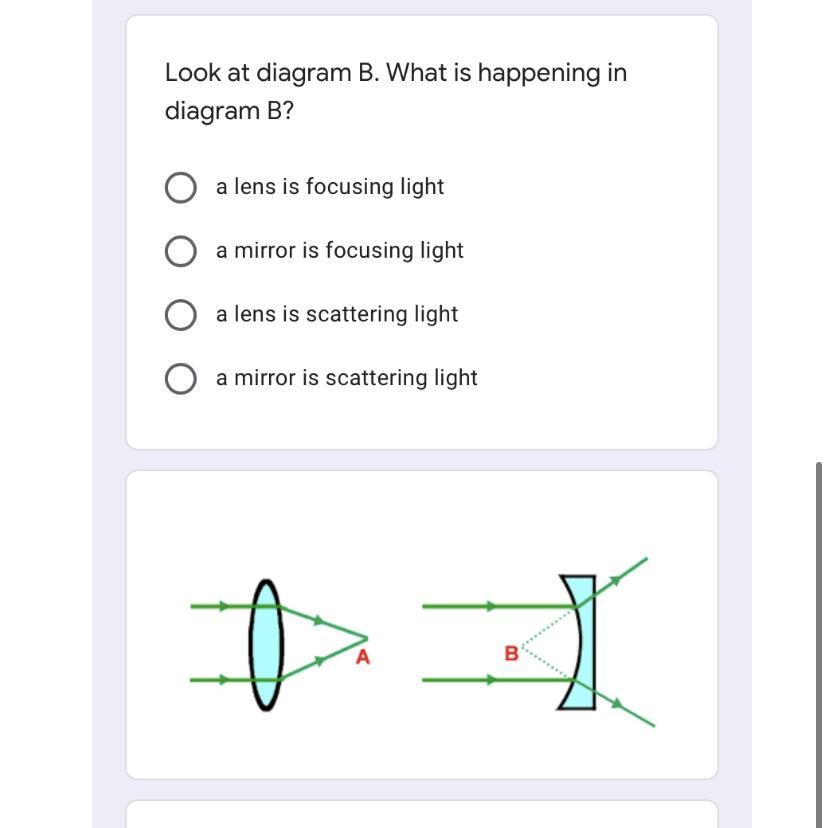 Look at diagram B. What is happening in diagram B?

a lens is focusing light

a mirror is focusing light

a lens is scattering light

a mirror is scattering light

A

B