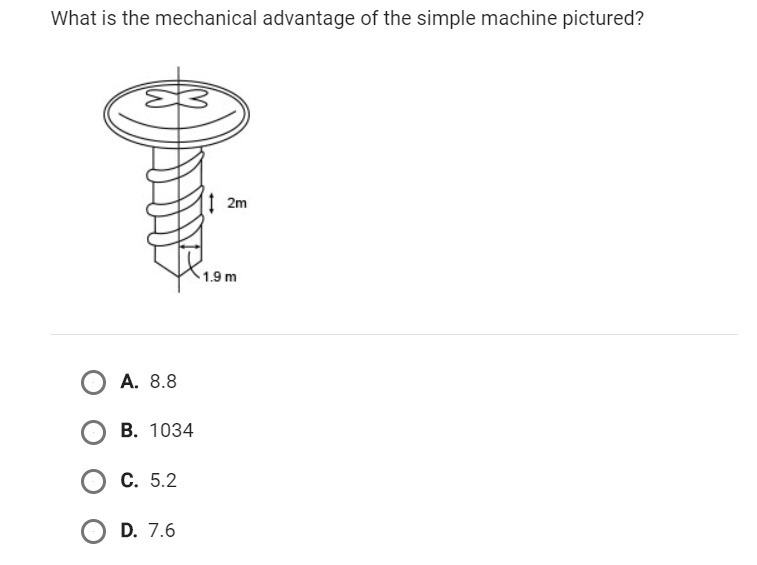 What is the mechanical advantage of the simple machine pictured?

2m

1.9 m

A. 8.8

B. 1034

C. 5.2

D. 7.6