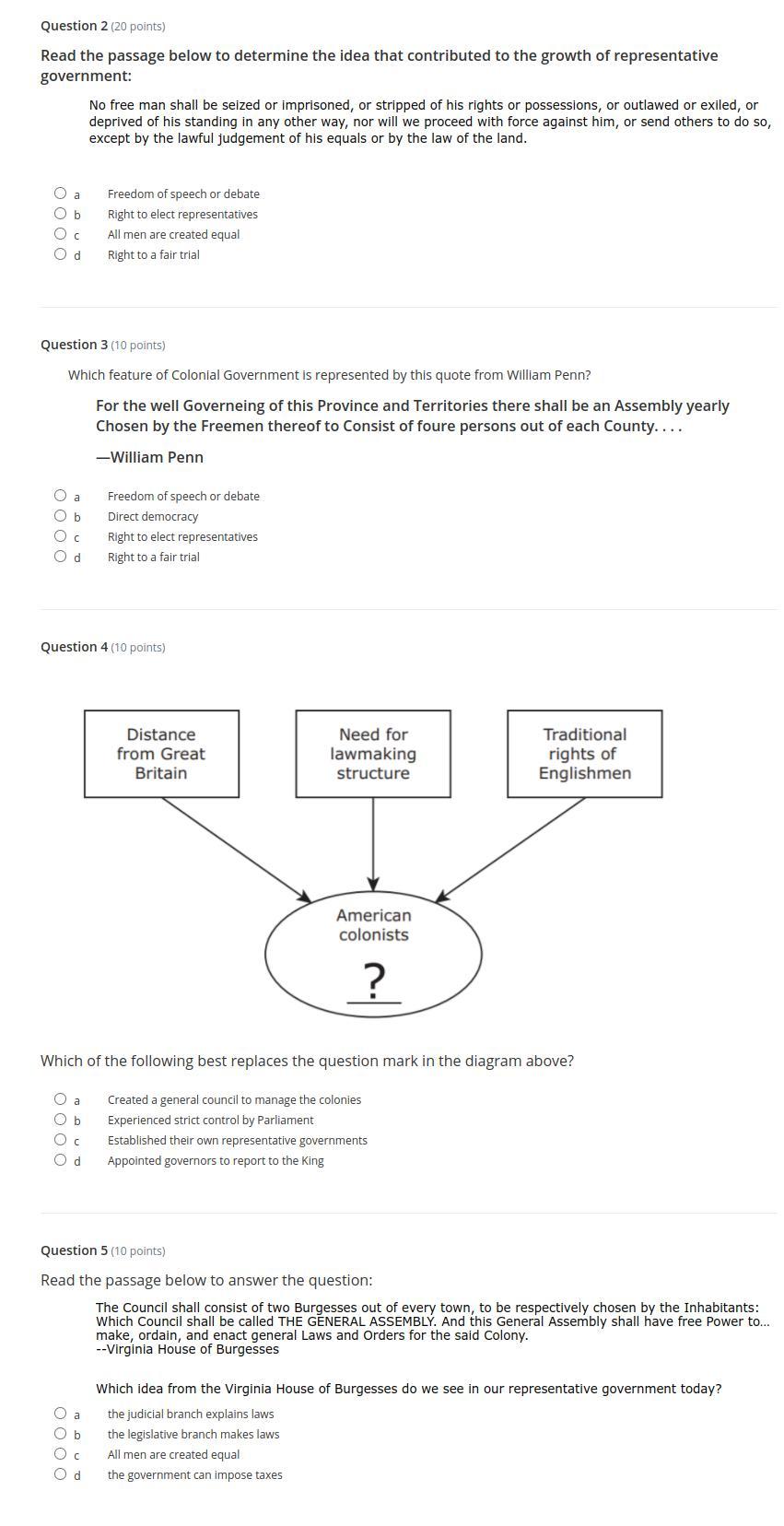 Question 2 (20 points)

Read the passage below to determine the idea that contributed to the growth of representative government:

No free man shall be seized or imprisoned, or stripped of his rights or possessions, or outlawed or exiled, or deprived of his standing in any other way, nor will we proceed with force against him, or send others to do so, except by the lawful judgement of his equals or by the law of the land.

a Freedom of speech or debate
b Right to elect representatives
c All men are created equal
d Right to a fair trial

Question 3 (10 points)

Which feature of Colonial Government is represented by this quote from William Penn?

For the well Governeing of this Province and Territories there shall be an Assembly yearly Chosen by the Freemen thereof to Consist of foure persons out of each County. . . .

—William Penn

a Freedom of speech or debate
b Direct democracy
c Right to elect representatives
d Right to a fair trial

Question 4 (10 points)

Distance from Great Britain

Need for lawmaking structure

Traditional rights of Englishmen

American colonists

?

Which of the following best replaces the question mark in the diagram above?

a Created a general council to manage the colonies
b Experienced strict control by Parliament
c Established their own representative governments
d Appointed governors to report to the King

Question 5 (10 points)

Read the passage below to answer the question:

The Council shall consist of two Burgesses out of every town, to be respectively chosen by the Inhabitants: Which Council shall be called THE GENERAL ASSEMBLY. And this General Assembly shall have free Power to... make, ordain, and enact general Laws and Orders for the said Colony.
--Virginia House of Burgesses

Which idea from the Virginia House of Burgesses do we see in our representative government today?

a the judicial branch explains laws
b the legislative branch makes laws
c All men are created equal
d the government can impose taxes