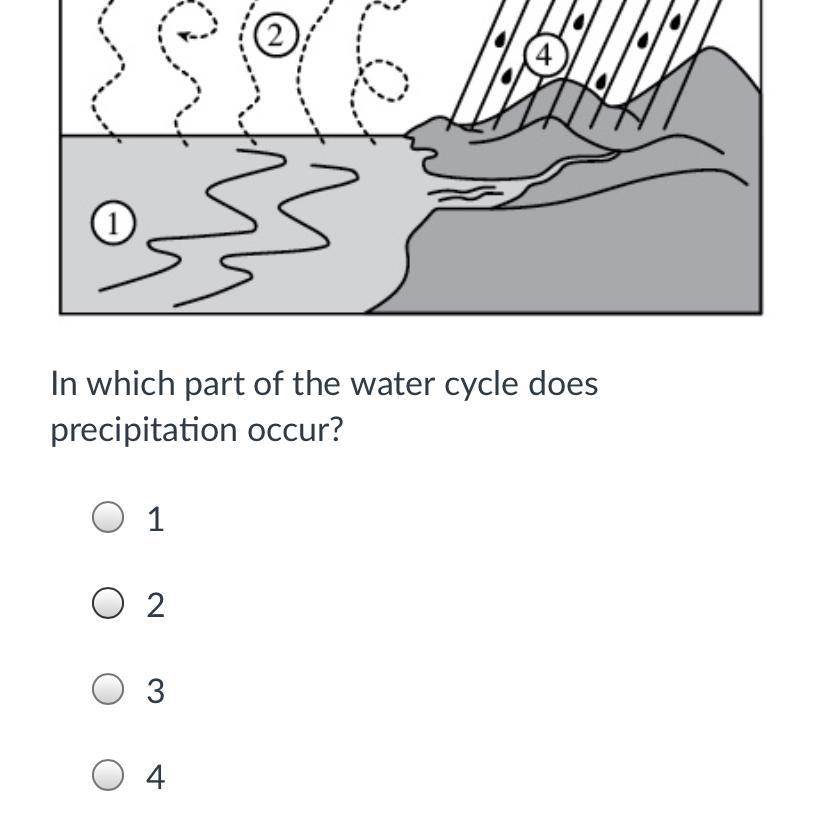 2

4

1

In which part of the water cycle does precipitation occur?

1

2

3

4