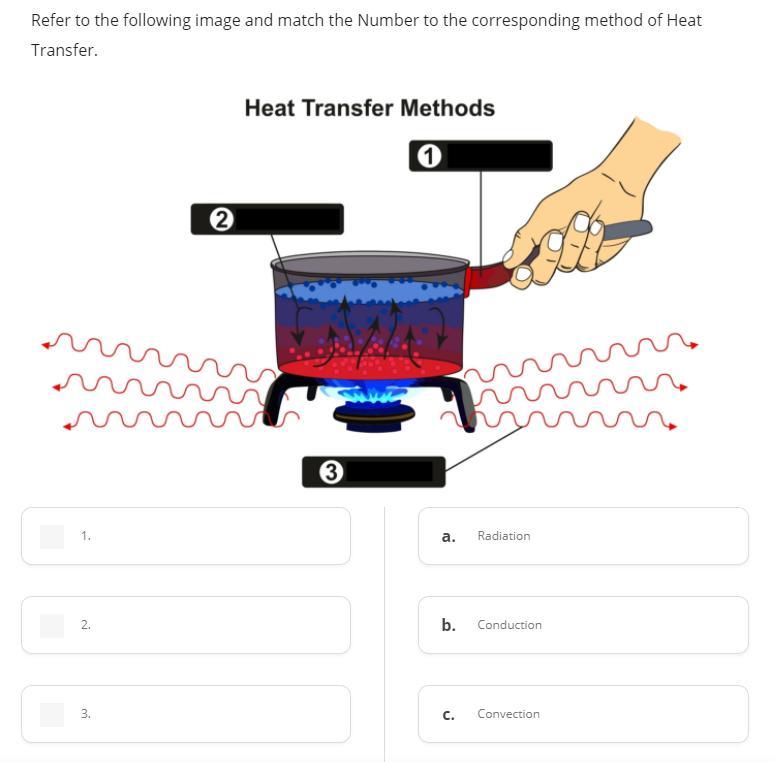 Refer to the following image and match the Number to the corresponding method of Heat Transfer.

Heat Transfer Methods

1

2

3

1.

2.

3.

a. Radiation

b. Conduction

c. Convection