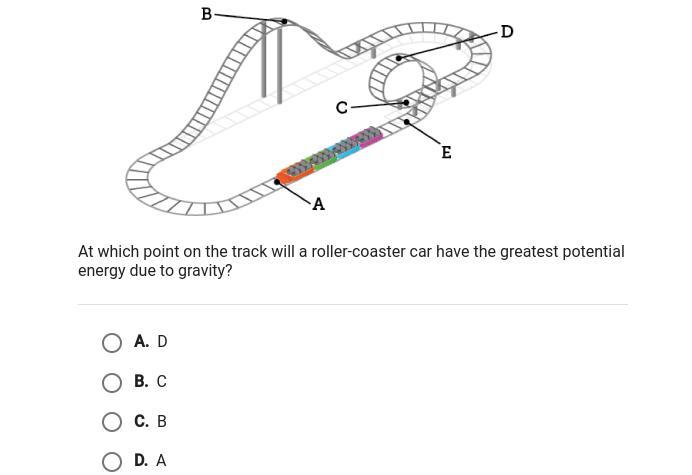 B
D
C
E
A

At which point on the track will a roller-coaster car have the greatest potential energy due to gravity?

A. D

B. C

C. B

D. A