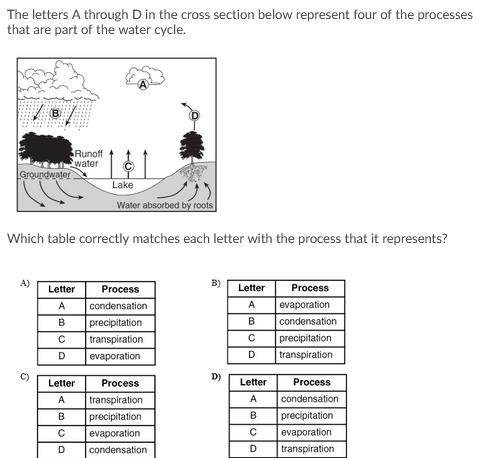 The letters A through D in the cross section below represent four of the processes that are part of the water cycle.

A
B
D
Runoff water
C
Groundwater
Lake
Water absorbed by roots

Which table correctly matches each letter with the process that it represents?

A)

| Letter | Process |
|---|---|
| A | condensation |
| B | precipitation |
| C | transpiration |
| D | evaporation |

B)

| Letter | Process |
|---|---|
| A | evaporation |
| B | condensation |
| C | precipitation |
| D | transpiration |

C)

| Letter | Process |
|---|---|
| A | transpiration |
| B | precipitation |
| C | evaporation |
| D | condensation |

D)

| Letter | Process |
|---|---|
| A | condensation |
| B | precipitation |
| C | evaporation |
| D | transpiration |