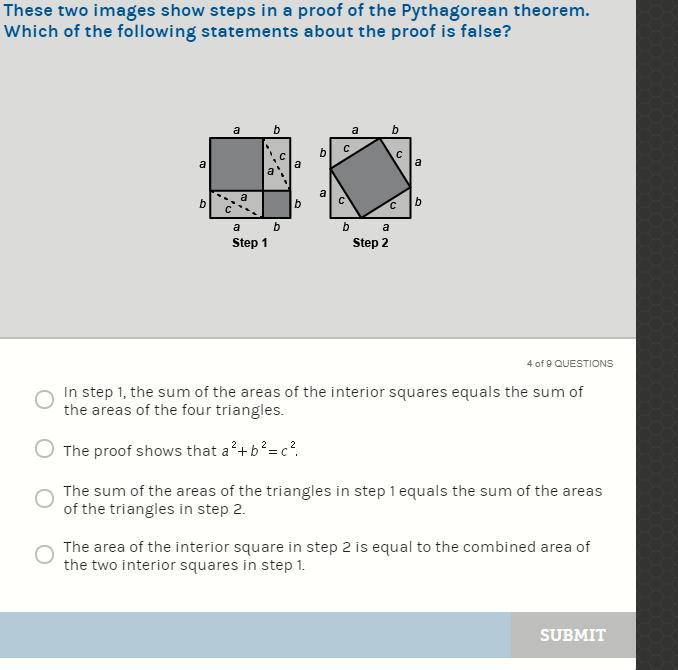 These two images show steps in a proof of the Pythagorean theorem. Which of the following statements about the proof is false?

a b
a
c
a
a
b
a
c
b
a b
Step 1

a b
b
c
c
a
a
c
c
b
b a
Step 2

4 of 9 QUESTIONS

In step 1, the sum of the areas of the interior squares equals the sum of the areas of the four triangles.

The proof shows that $a^2+b^2=c^2$.

The sum of the areas of the triangles in step 1 equals the sum of the areas of the triangles in step 2.

The area of the interior square in step 2 is equal to the combined area of the two interior squares in step 1.

SUBMIT