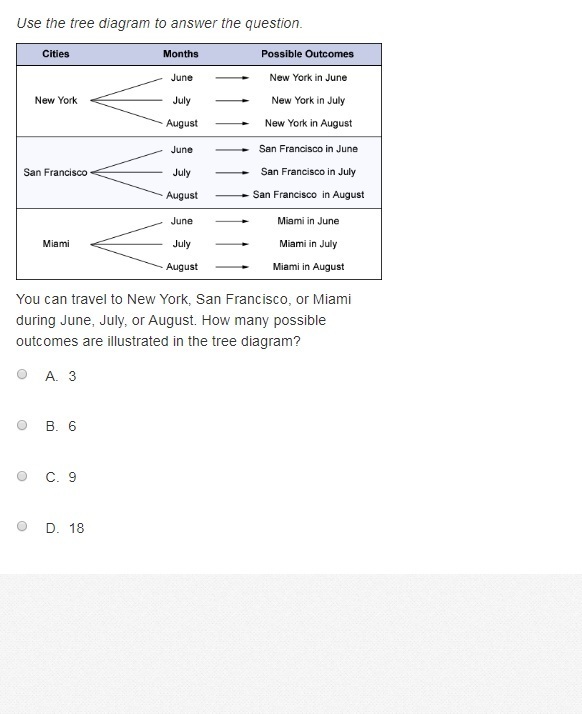 Use the tree diagram to answer the question.

| Cities | Months | Possible Outcomes |
|---|---|---|
| New York | June | New York in June |
| | July | New York in July |
| | August | New York in August |
| San Francisco | June | San Francisco in June |
| | July | San Francisco in July |
| | August | San Francisco in August |
| Miami | June | Miami in June |
| | July | Miami in July |
| | August | Miami in August |

You can travel to New York, San Francisco, or Miami during June, July, or August. How many possible outcomes are illustrated in the tree diagram?

A. 3

B. 6

C. 9

D. 18