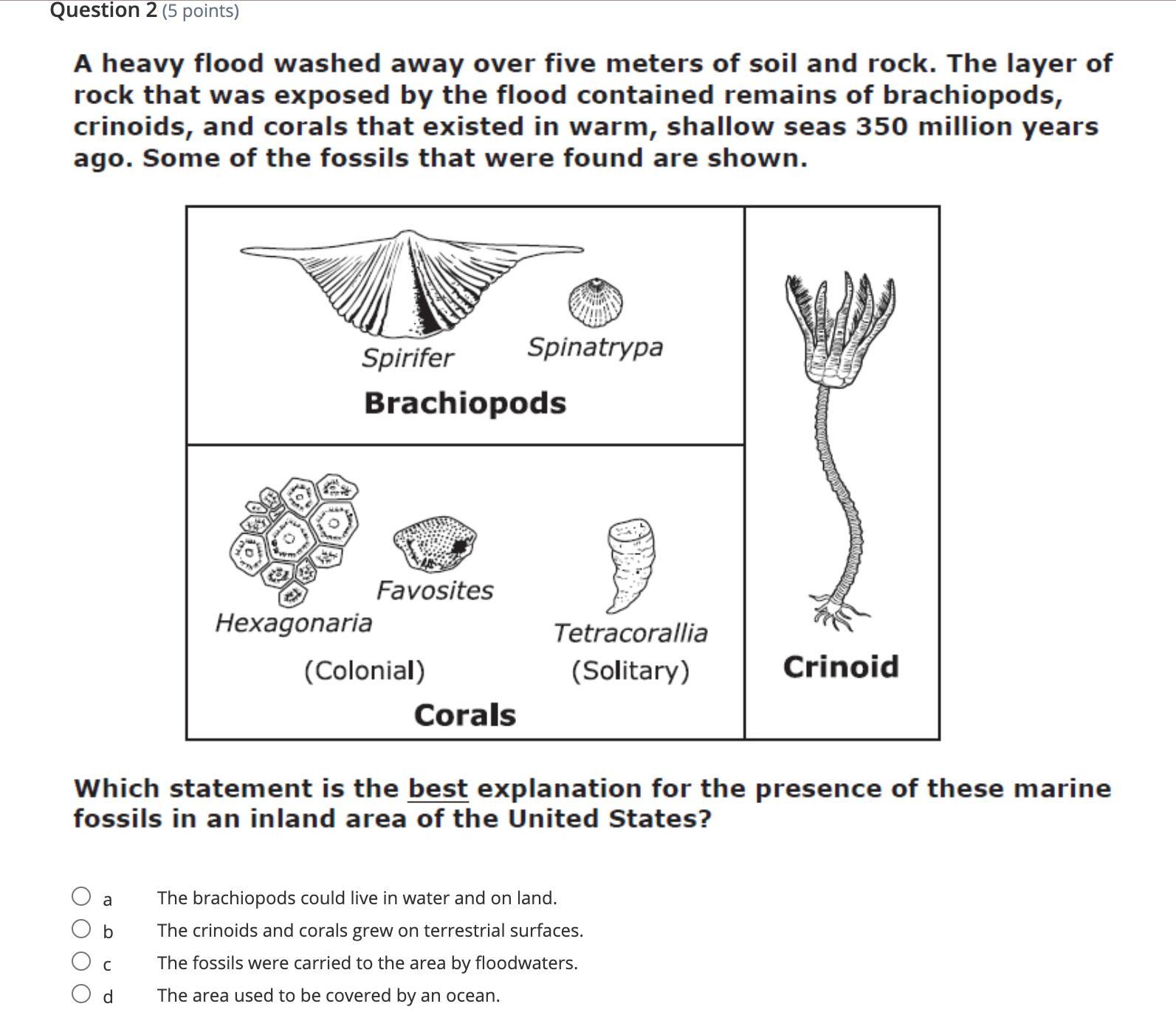 Question 2 (5 points)

A heavy flood washed away over five meters of soil and rock. The layer of rock that was exposed by the flood contained remains of brachiopods, crinoids, and corals that existed in warm, shallow seas 350 million years ago. Some of the fossils that were found are shown.

Spirifer
Spinatrypa
Brachiopods

Hexagonaria
Favosites
(Colonial)
Tetracorallia
(Solitary)
Corals

Crinoid

Which statement is the best explanation for the presence of these marine fossils in an inland area of the United States?

a The brachiopods could live in water and on land.
b The crinoids and corals grew on terrestrial surfaces.
c The fossils were carried to the area by floodwaters.
d The area used to be covered by an ocean.