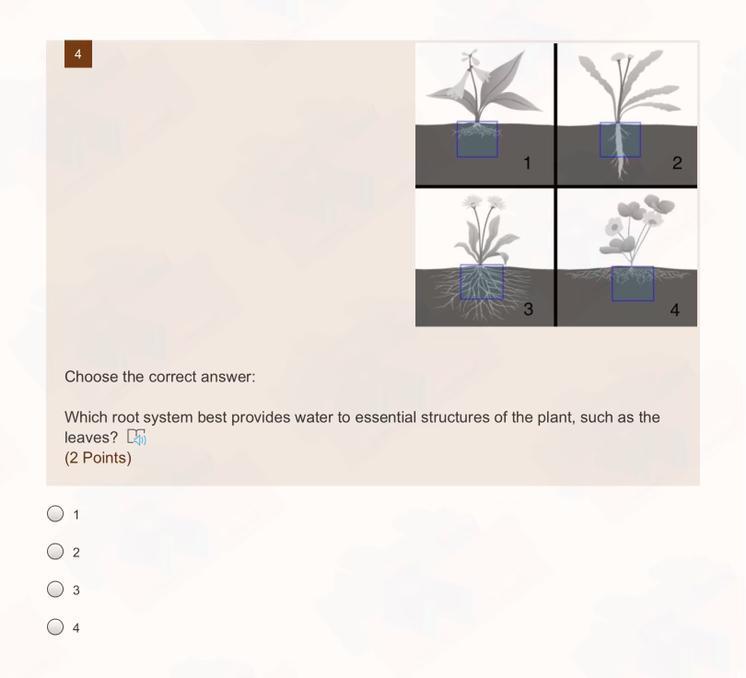 4

1

2

3

4

Choose the correct answer:

Which root system best provides water to essential structures of the plant, such as the leaves?
(2 Points)

1

2

3

4