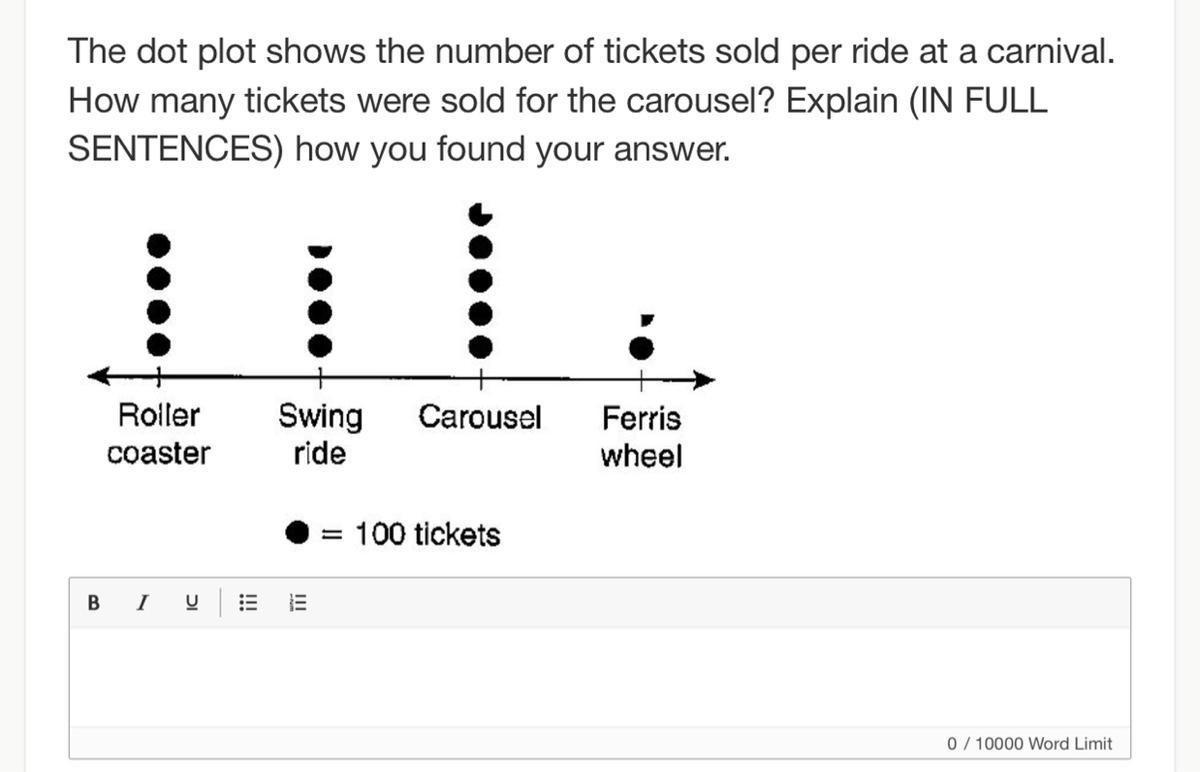 The dot plot shows the number of tickets sold per ride at a carnival. How many tickets were sold for the carousel? Explain (IN FULL SENTENCES) how you found your answer.

Roller coaster

Swing ride

Carousel

Ferris wheel

● = 100 tickets

B I U

0 / 10000 Word Limit