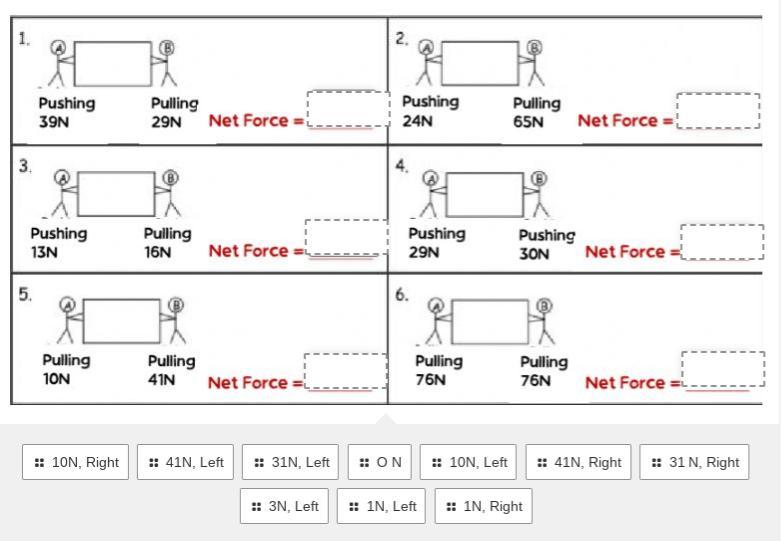 1.
A B
Pushing 39N
Pulling 29N
Net Force =

2.
A B
Pushing 24N
Pulling 65N
Net Force =

3.
A B
Pushing 13N
Pulling 16N
Net Force =

4.
A B
Pushing 29N
Pushing 30N
Net Force =

5.
A B
Pulling 10N
Pulling 41N
Net Force =

6.
A B
Pulling 76N
Pulling 76N
Net Force =

10N, Right
41N, Left
31N, Left
O N
10N, Left
41N, Right
31 N, Right
3N, Left
1N, Left
1N, Right