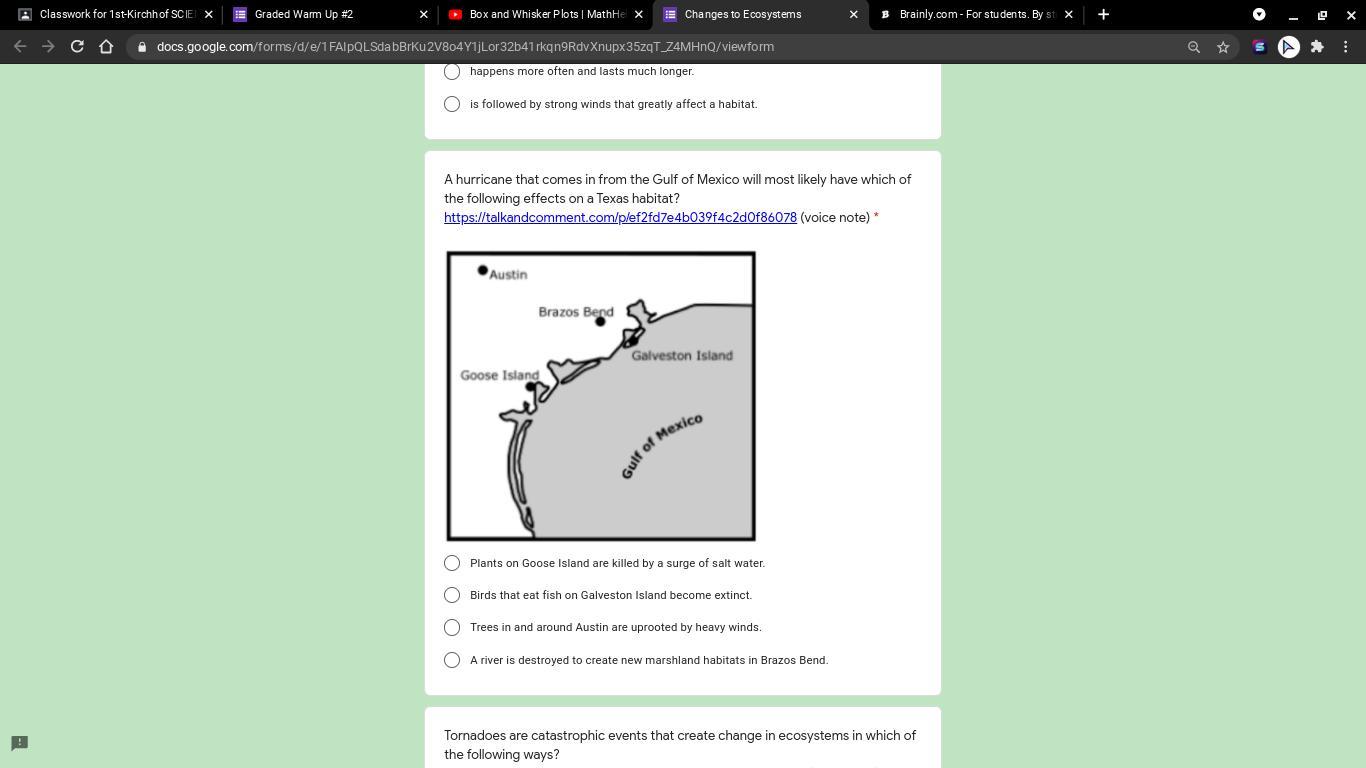 Classwork for 1st-Kirchhof SCIE
Graded Warm Up #2
Box and Whisker Plots | MathHe
Changes to Ecosystems
Brainly.com - For students. By st

docs.google.com/forms/d/e/1FAIpQLSdabBrKu2V8o4Y1jLor32b41rkqn9RdvXnupx35zqT_Z4MHnQ/viewform

happens more often and lasts much longer.

is followed by strong winds that greatly affect a habitat.

A hurricane that comes in from the Gulf of Mexico will most likely have which of the following effects on a Texas habitat? https://talkandcomment.com/p/ef2fd7e4b039f4c2d0f86078 (voice note) *

Austin
Brazos Bend
Galveston Island
Goose Island
Gulf of Mexico

Plants on Goose Island are killed by a surge of salt water.

Birds that eat fish on Galveston Island become extinct.

Trees in and around Austin are uprooted by heavy winds.

A river is destroyed to create new marshland habitats in Brazos Bend.

Tornadoes are catastrophic events that create change in ecosystems in which of the following ways?