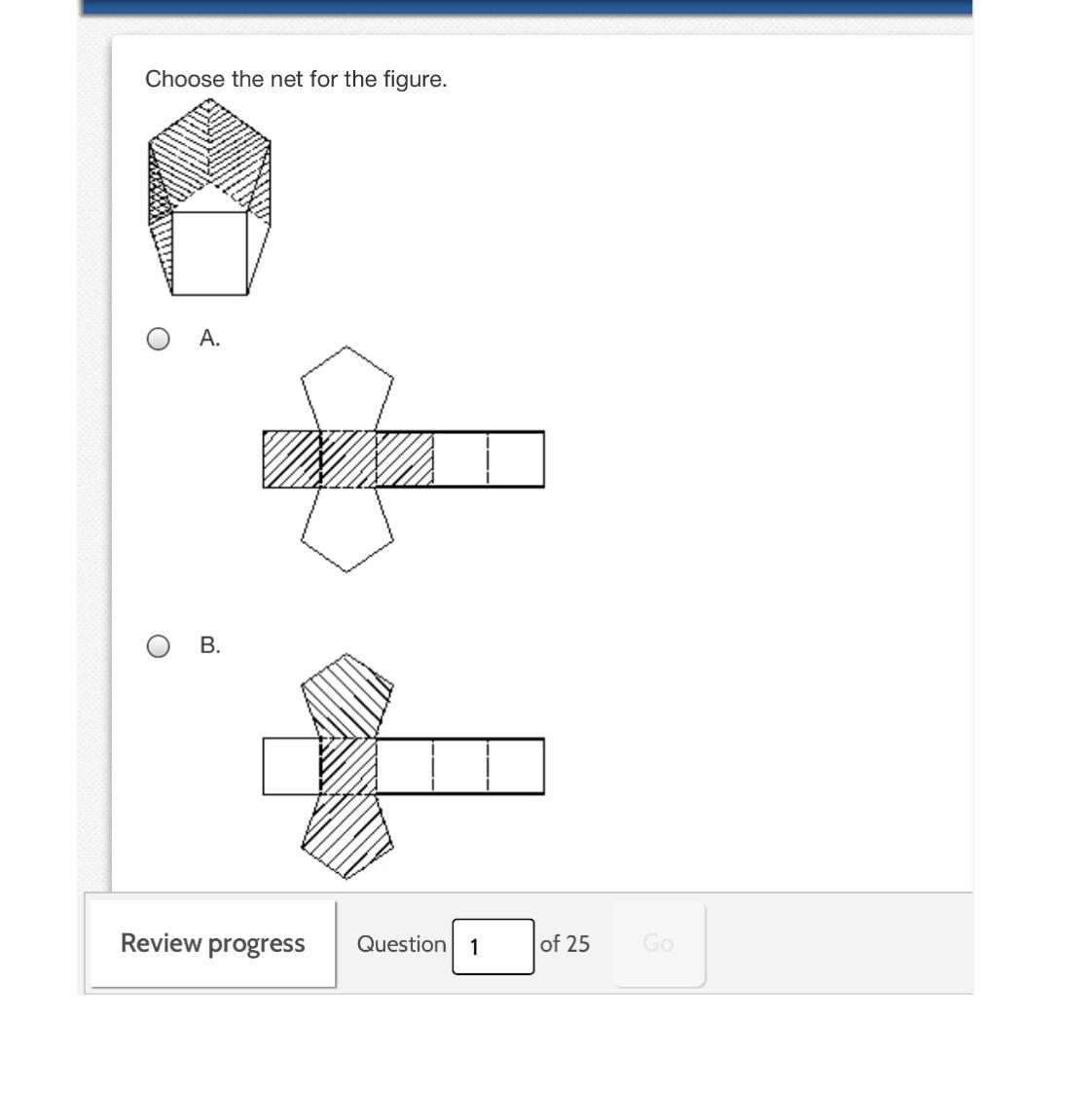 Choose the net for the figure.

A.

B.

Review progress

Question 1 of 25

Go