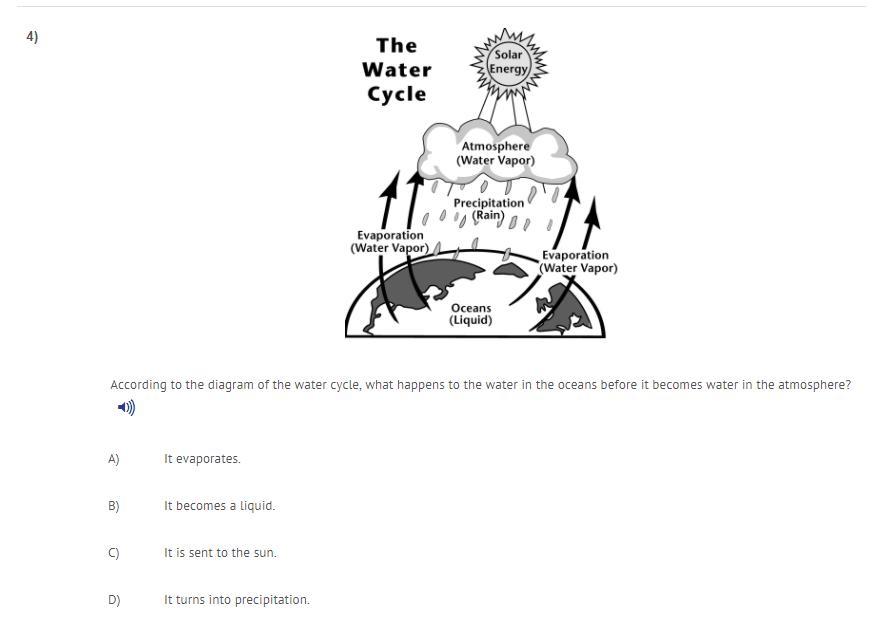 4)

The Water Cycle

Solar Energy

Atmosphere (Water Vapor)

Precipitation (Rain)

Evaporation (Water Vapor)

Evaporation (Water Vapor)

Oceans (Liquid)

According to the diagram of the water cycle, what happens to the water in the oceans before it becomes water in the atmosphere?

A) It evaporates.

B) It becomes a liquid.

C) It is sent to the sun.

D) It turns into precipitation.