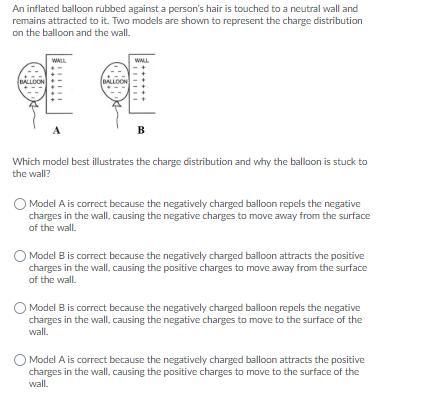 An inflated balloon rubbed against a person's hair is touched to a neutral wall and remains attracted to it. Two models are shown to represent the charge distribution on the balloon and the wall.

WALL
BALLOON
A

WALL
BALLOON
B

Which model best illustrates the charge distribution and why the balloon is stuck to the wall?

Model A is correct because the negatively charged balloon repels the negative charges in the wall, causing the negative charges to move away from the surface of the wall.

Model B is correct because the negatively charged balloon attracts the positive charges in the wall, causing the positive charges to move away from the surface of the wall.

Model B is correct because the negatively charged balloon repels the negative charges in the wall, causing the negative charges to move to the surface of the wall.

Model A is correct because the negatively charged balloon attracts the positive charges in the wall, causing the positive charges to move to the surface of the wall.