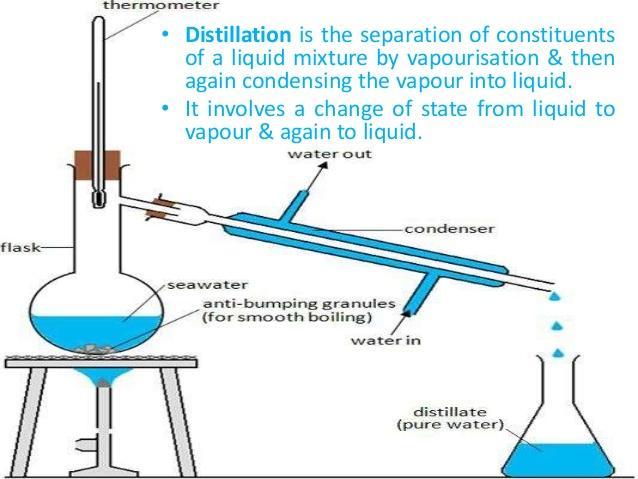 thermometer

• Distillation is the separation of constituents of a liquid mixture by vapourisation & then again condensing the vapour into liquid.

• It involves a change of state from liquid to vapour & again to liquid.

water out

condenser

flask

seawater

anti-bumping granules (for smooth boiling)

water in

distillate (pure water)