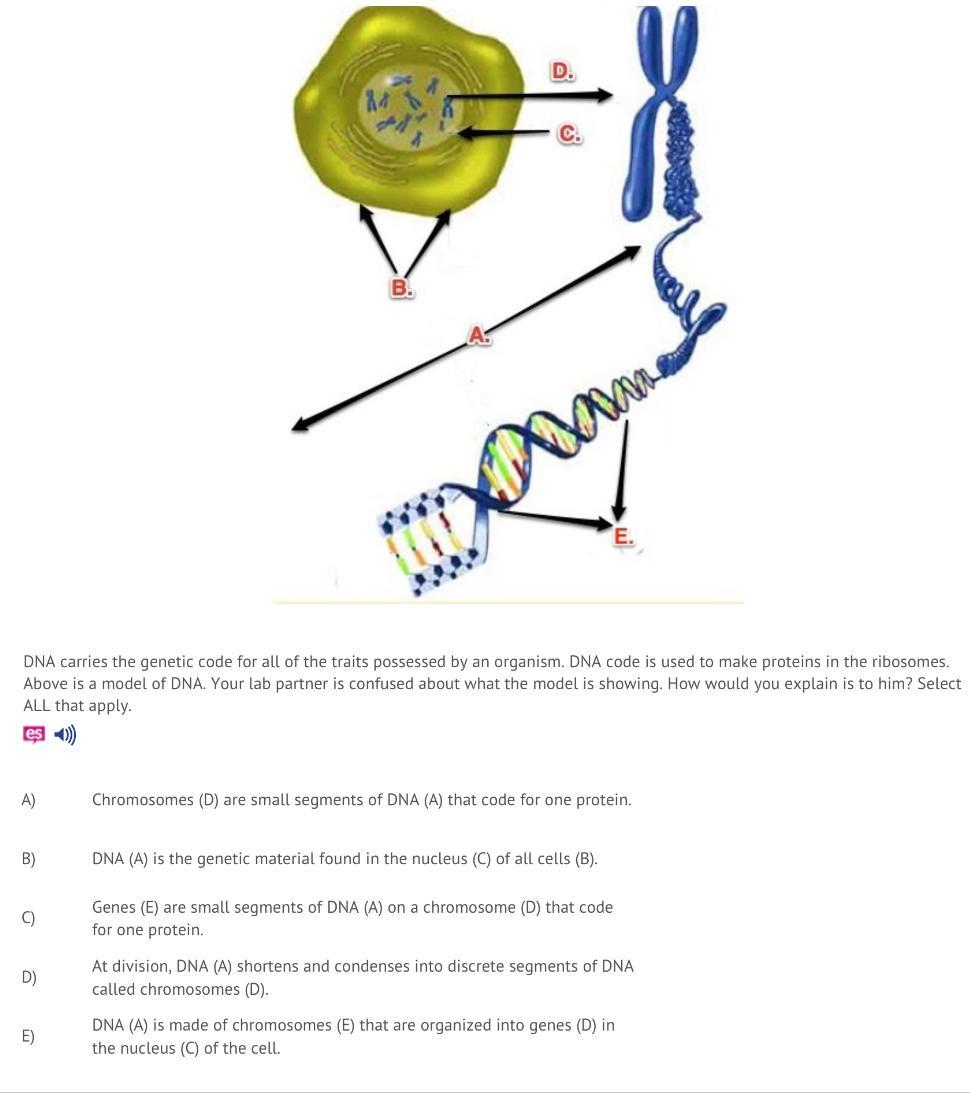 D.

C.

B.

A.

E.

DNA carries the genetic code for all of the traits possessed by an organism. DNA code is used to make proteins in the ribosomes. Above is a model of DNA. Your lab partner is confused about what the model is showing. How would you explain is to him? Select ALL that apply.

es

A) Chromosomes (D) are small segments of DNA (A) that code for one protein.

B) DNA (A) is the genetic material found in the nucleus (C) of all cells (B).

C) Genes (E) are small segments of DNA (A) on a chromosome (D) that code for one protein.

D) At division, DNA (A) shortens and condenses into discrete segments of DNA called chromosomes (D).

E) DNA (A) is made of chromosomes (E) that are organized into genes (D) in the nucleus (C) of the cell.